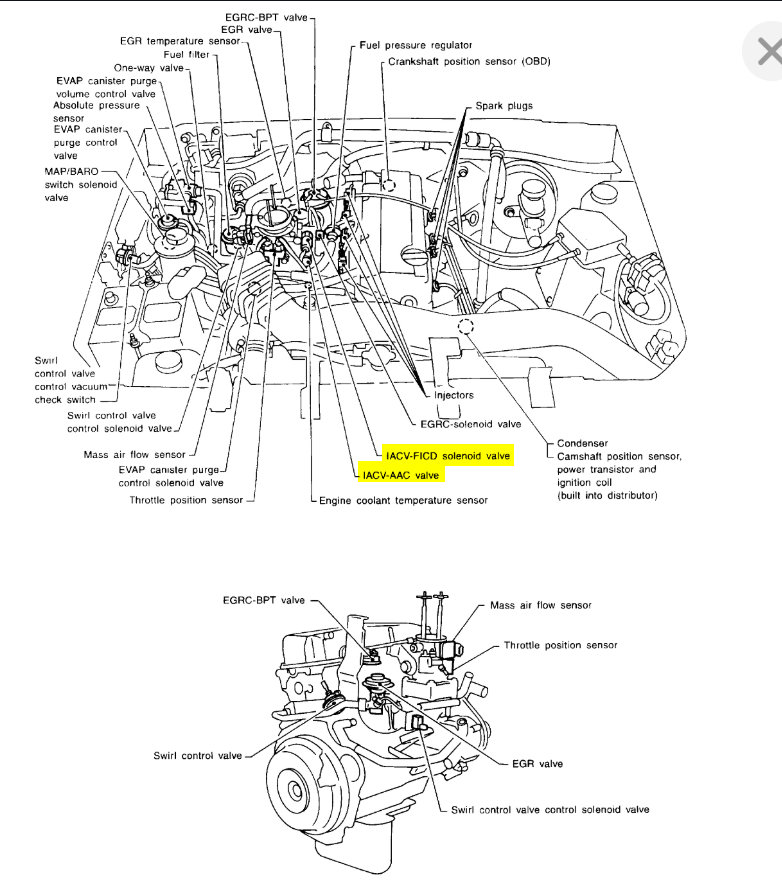 EGRC-BPT valve
EGR valve
EGR temperature sensor
Fuel filter
One-way valve
EVAP canister purge volume control valve
Absolute pressure sensor
EVAP canister purge control valve
MAP/BARO switch solenoid valve
Fuel pressure regulator
Crankshaft position sensor (OBD)
Spark plugs
Swirl control valve control vacuum check switch
Swirl control valve control solenoid valve
Mass air flow sensor
EVAP canister purge control solenoid valve
Throttle position sensor
Injectors
EGRC-solenoid valve
IACV-FICD solenoid valve
IACV-AAC valve
Engine coolant temperature sensor
Condenser
Camshaft position sensor, power transistor and ignition coil (built into distributor)

EGRC-BPT valve
Mass air flow sensor
Throttle position sensor
Swirl control valve
EGR valve
Swirl control valve control solenoid valve