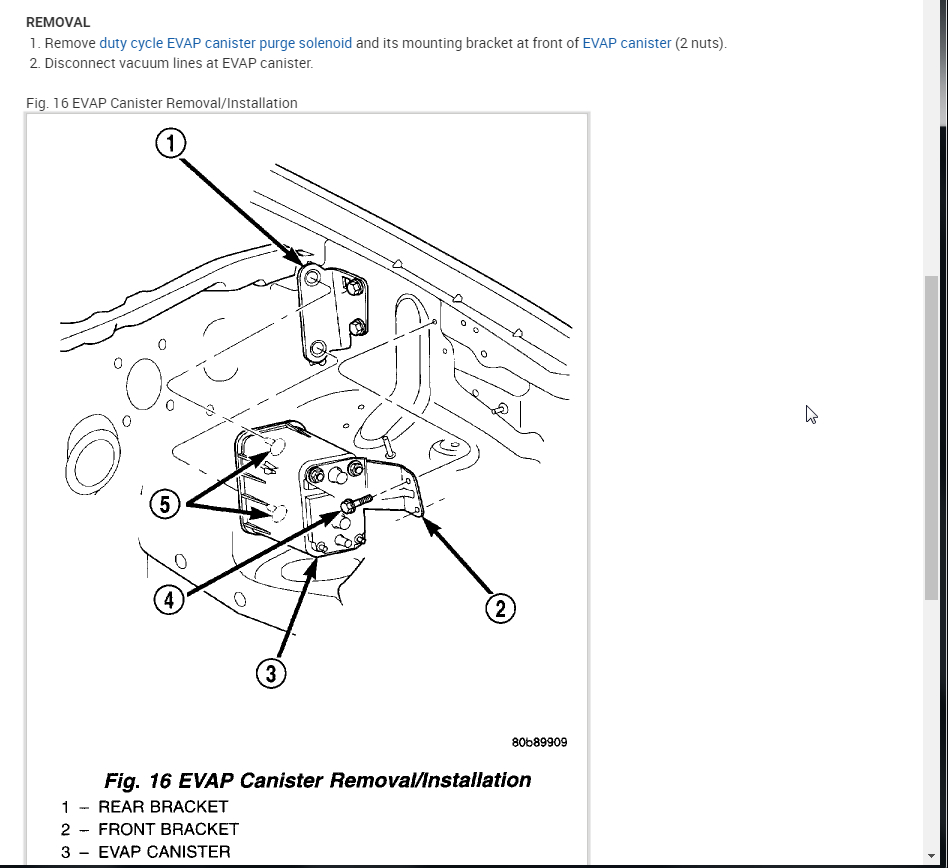 REMOVAL

1. Remove duty cycle EVAP canister purge solenoid and its mounting bracket at front of EVAP canister (2 nuts).
2. Disconnect vacuum lines at EVAP canister.

Fig. 16 EVAP Canister Removal/Installation

1

5

4

3

2

80b89909

Fig. 16 EVAP Canister Removal/Installation

1 – REAR BRACKET
2 – FRONT BRACKET
3 – EVAP CANISTER