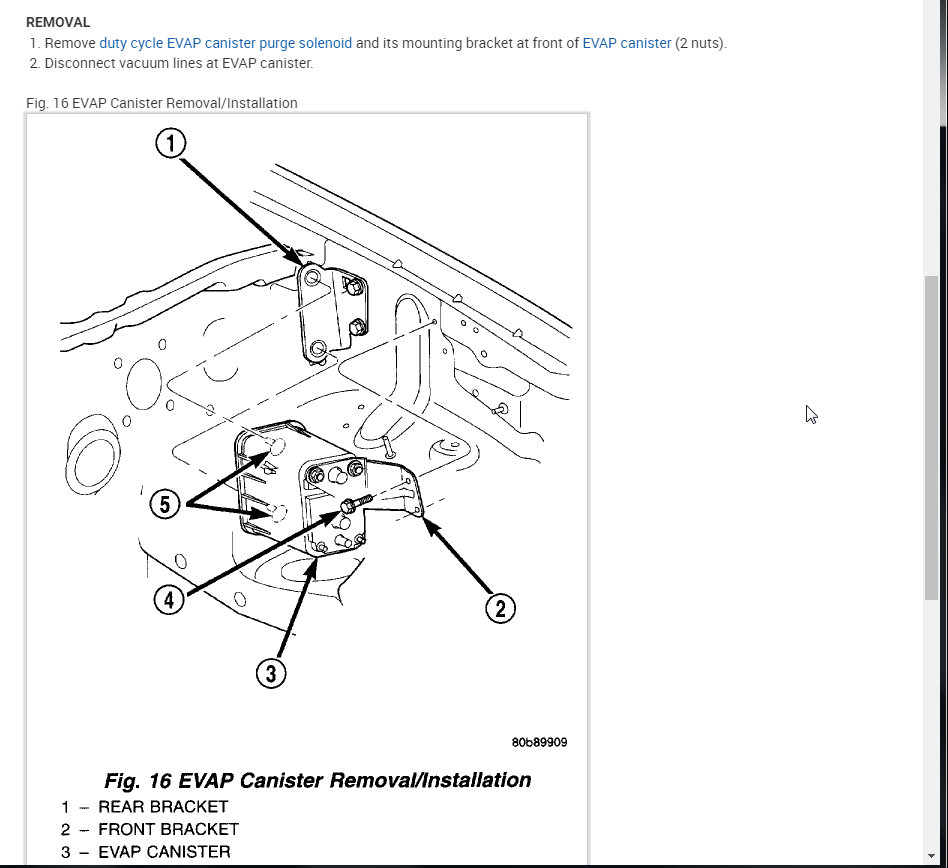 REMOVAL

1. Remove duty cycle EVAP canister purge solenoid and its mounting bracket at front of EVAP canister (2 nuts).
2. Disconnect vacuum lines at EVAP canister.

Fig. 16 EVAP Canister Removal/Installation

1

5

4

3

2

80b89909

Fig. 16 EVAP Canister Removal/Installation

1 – REAR BRACKET
2 – FRONT BRACKET
3 – EVAP CANISTER