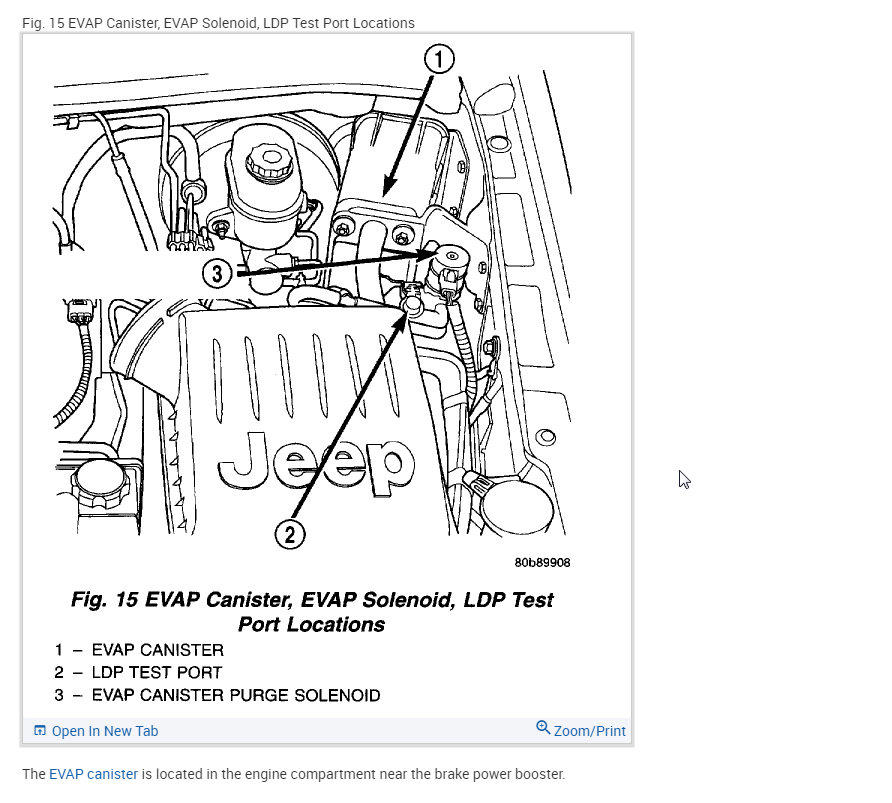 Fig. 15 EVAP Canister, EVAP Solenoid, LDP Test Port Locations

1

3

Jeep

2

80b89908

Fig. 15 EVAP Canister, EVAP Solenoid, LDP Test Port Locations

1 – EVAP CANISTER
2 – LDP TEST PORT
3 – EVAP CANISTER PURGE SOLENOID

Open In New Tab

Zoom/Print

The EVAP canister is located in the engine compartment near the brake power booster.