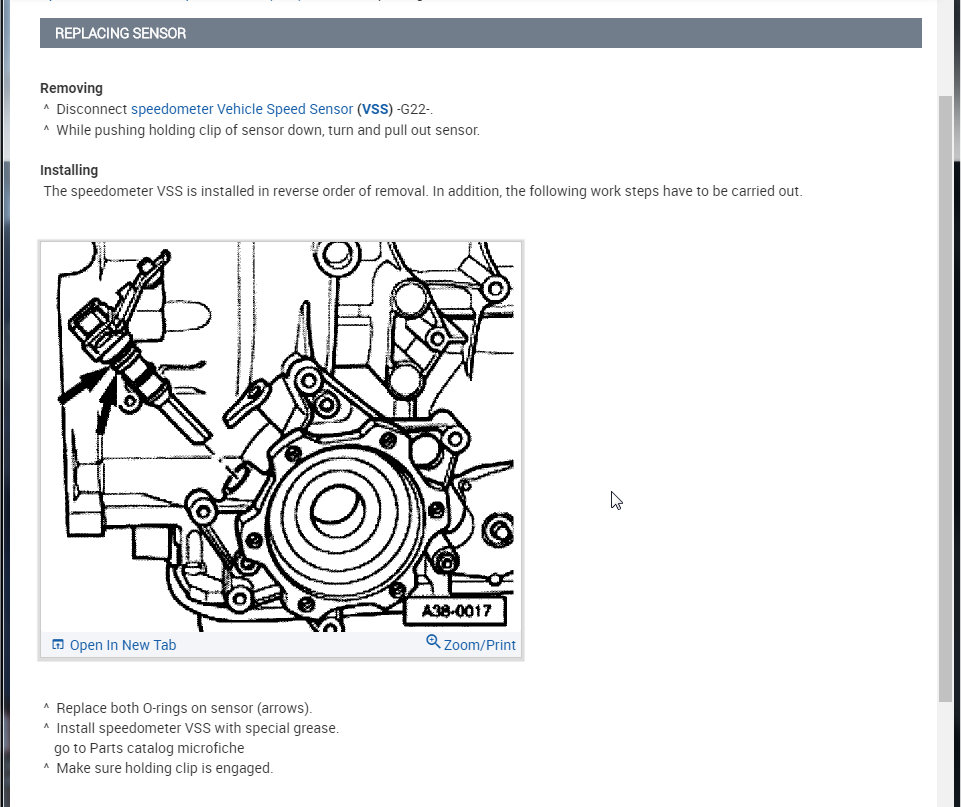 REPLACING SENSOR

Removing
^ Disconnect speedometer Vehicle Speed Sensor (VSS) -G22-.
^ While pushing holding clip of sensor down, turn and pull out sensor.

Installing
The speedometer VSS is installed in reverse order of removal. In addition, the following work steps have to be carried out.

A38-0017

Open In New Tab
Zoom/Print

^ Replace both O-rings on sensor (arrows).
^ Install speedometer VSS with special grease.
go to Parts catalog microfiche
^ Make sure holding clip is engaged.