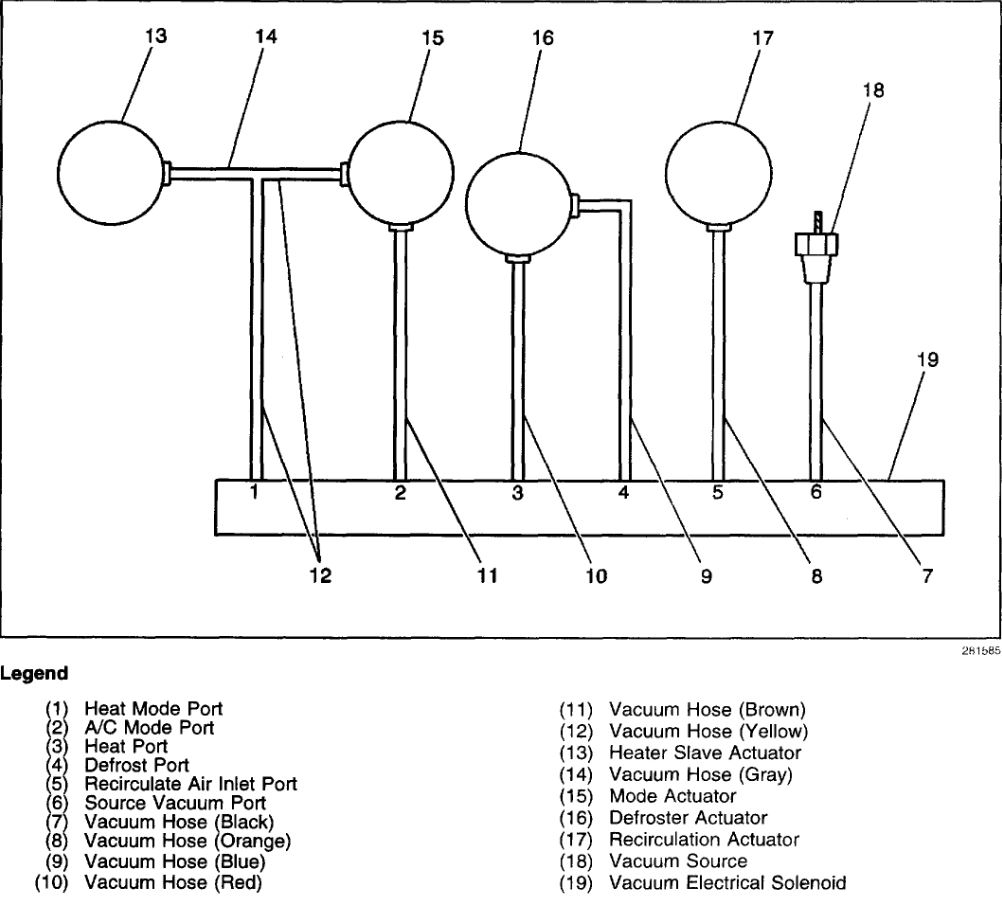 13
14
15
16
17
18
19
1
2
3
4
5
6
12
11
10
9
8
7

281585

Legend

(1) Heat Mode Port
(2) A/C Mode Port
(3) Heat Port
(4) Defrost Port
(5) Recirculate Air Inlet Port
(6) Source Vacuum Port
(7) Vacuum Hose (Black)
(8) Vacuum Hose (Orange)
(9) Vacuum Hose (Blue)
(10) Vacuum Hose (Red)

(11) Vacuum Hose (Brown)
(12) Vacuum Hose (Yellow)
(13) Heater Slave Actuator
(14) Vacuum Hose (Gray)
(15) Mode Actuator
(16) Defroster Actuator
(17) Recirculation Actuator
(18) Vacuum Source
(19) Vacuum Electrical Solenoid