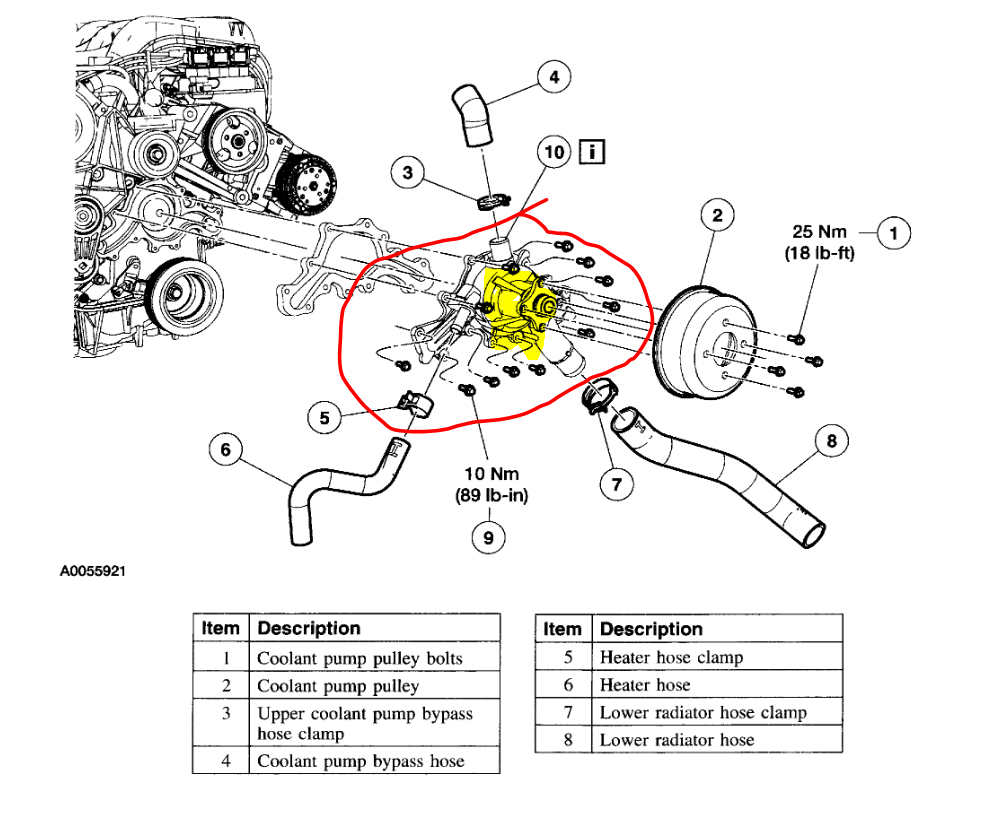 4

10 i

3

2

25 Nm
(18 lb-ft)

1

5

6

10 Nm
(89 lb-in)

9

7

8

A0055921

| Item | Description |
|---|---|
| 1 | Coolant pump pulley bolts |
| 2 | Coolant pump pulley |
| 3 | Upper coolant pump bypass hose clamp |
| 4 | Coolant pump bypass hose |

| Item | Description |
|---|---|
| 5 | Heater hose clamp |
| 6 | Heater hose |
| 7 | Lower radiator hose clamp |
| 8 | Lower radiator hose |