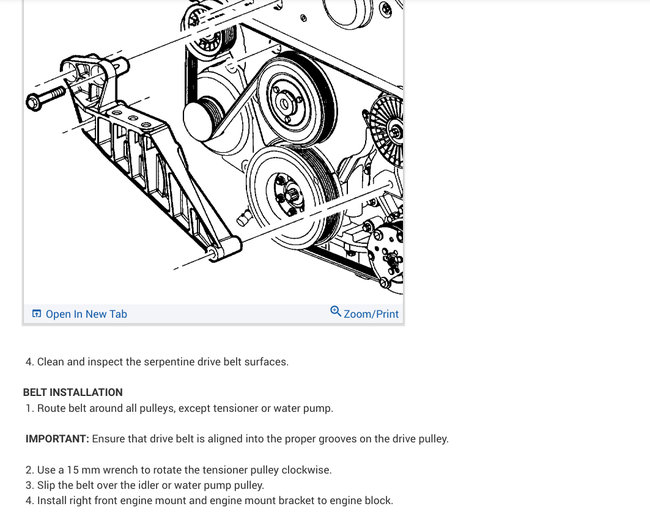 Open In New Tab

Zoom/Print

4. Clean and inspect the serpentine drive belt surfaces.

BELT INSTALLATION

1. Route belt around all pulleys, except tensioner or water pump.

IMPORTANT: Ensure that drive belt is aligned into the proper grooves on the drive pulley.

2. Use a 15 mm wrench to rotate the tensioner pulley clockwise.
3. Slip the belt over the idler or water pump pulley.
4. Install right front engine mount and engine mount bracket to engine block.