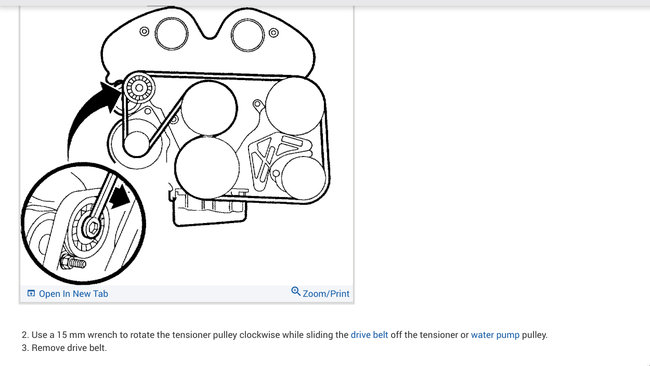 Open In New Tab

Zoom/Print

2. Use a 15 mm wrench to rotate the tensioner pulley clockwise while sliding the drive belt off the tensioner or water pump pulley.
3. Remove drive belt.