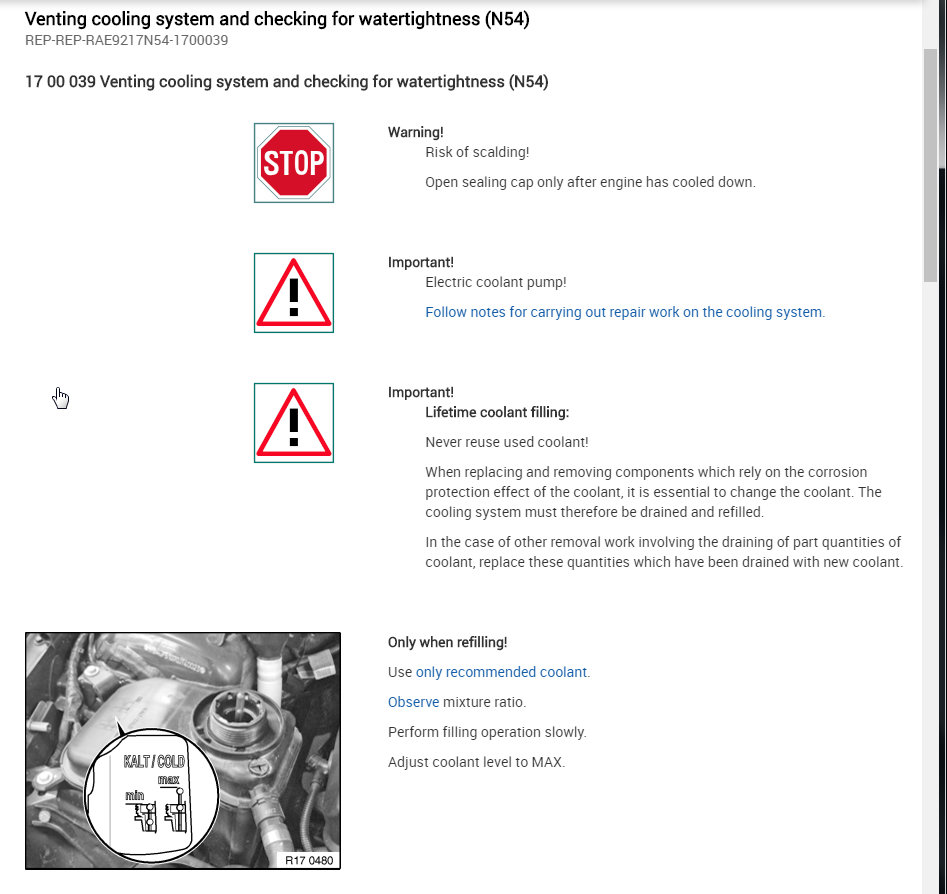 Venting cooling system and checking for watertightness (N54)
REP-REP-RAE9217N54-1700039

17 00 039 Venting cooling system and checking for watertightness (N54)

STOP

Warning!
Risk of scalding!

Open sealing cap only after engine has cooled down.

Important!
Electric coolant pump!

Follow notes for carrying out repair work on the cooling system.

Important!
Lifetime coolant filling:

Never reuse used coolant!

When replacing and removing components which rely on the corrosion protection effect of the coolant, it is essential to change the coolant. The cooling system must therefore be drained and refilled.

In the case of other removal work involving the draining of part quantities of coolant, replace these quantities which have been drained with new coolant.

KALT / COLD
max
min
R17 0480

Only when refilling!

Use only recommended coolant.

Observe mixture ratio.

Perform filling operation slowly.

Adjust coolant level to MAX.