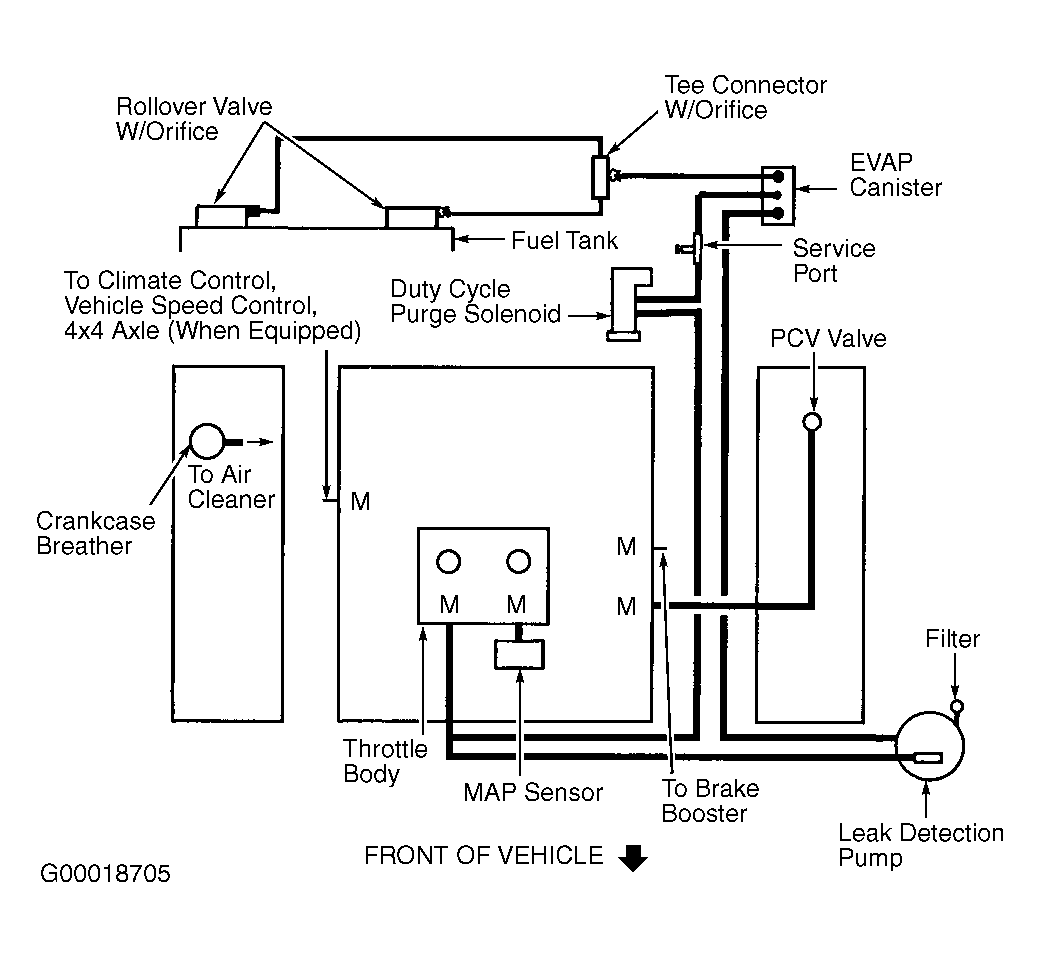 Rollover Valve W/Orifice

Tee Connector W/Orifice

EVAP Canister

Fuel Tank

Service Port

To Climate Control, Vehicle Speed Control, 4x4 Axle (When Equipped)

Duty Cycle Purge Solenoid

PCV Valve

To Air Cleaner

Crankcase Breather

M

M

M M

M

Filter

Throttle Body

MAP Sensor

To Brake Booster

Leak Detection Pump

FRONT OF VEHICLE

G00018705