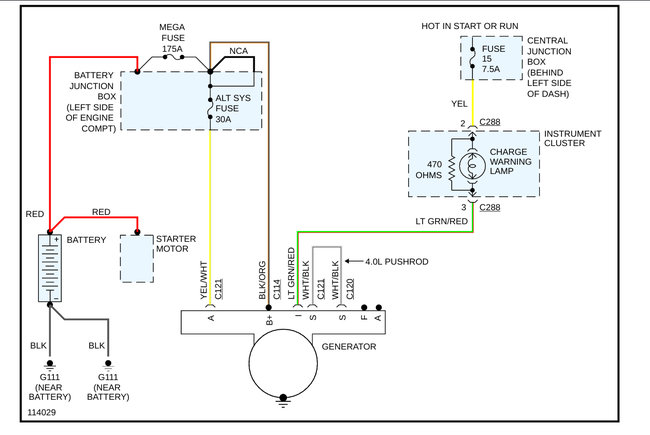 MEGA FUSE 175A

NCA

BATTERY JUNCTION BOX (LEFT SIDE OF ENGINE COMPT)

ALT SYS FUSE 30A

HOT IN START OR RUN

FUSE 15 7.5A

CENTRAL JUNCTION BOX (BEHIND LEFT SIDE OF DASH)

YEL

2 C288

INSTRUMENT CLUSTER

470 OHMS

CHARGE WARNING LAMP

3 C288

LT GRN/RED

RED

RED

BATTERY

STARTER MOTOR

4.0L PUSHROD

YEL/WHT C121

BLK/ORG C114

LT GRN/RED

WHT/BLK C121

WHT/BLK C120

A

B+

I

S

S

F

A

GENERATOR

BLK

BLK

G111 (NEAR BATTERY)

G111 (NEAR BATTERY)

114029