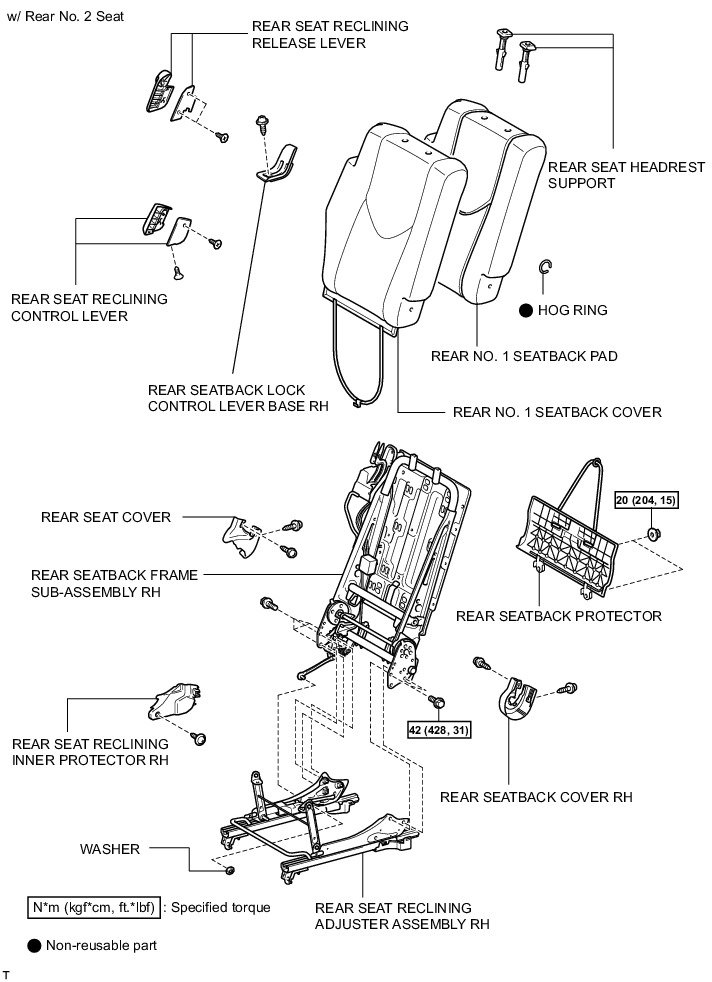 w/ Rear No. 2 Seat

REAR SEAT RECLINING RELEASE LEVER

REAR SEAT HEADREST SUPPORT

REAR SEAT RECLINING CONTROL LEVER

● HOG RING

REAR NO. 1 SEATBACK PAD

REAR SEATBACK LOCK CONTROL LEVER BASE RH

REAR NO. 1 SEATBACK COVER

REAR SEAT COVER

20 (204, 15)

REAR SEATBACK FRAME SUB-ASSEMBLY RH

REAR SEATBACK PROTECTOR

42 (428, 31)

REAR SEAT RECLINING INNER PROTECTOR RH

REAR SEATBACK COVER RH

WASHER

N*m (kgf*cm, ft.*lbf) : Specified torque

REAR SEAT RECLINING ADJUSTER ASSEMBLY RH

● Non-reusable part

T