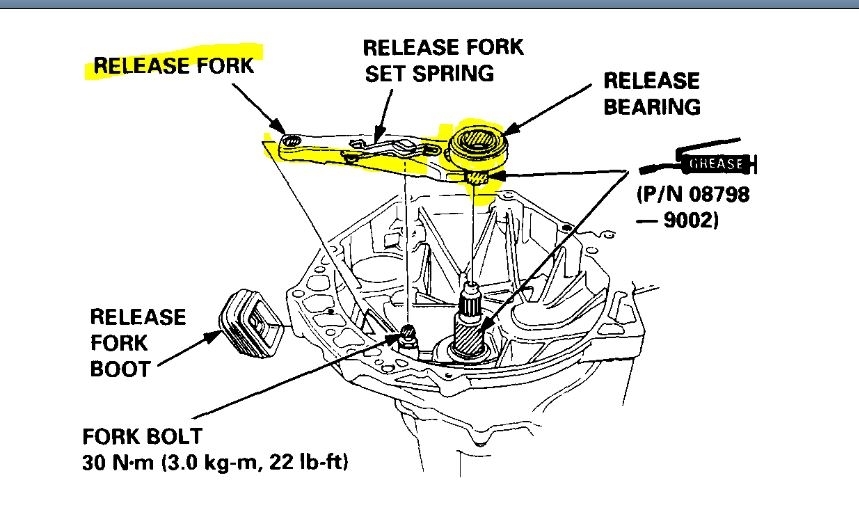 RELEASE FORK

RELEASE FORK SET SPRING

RELEASE BEARING

GREASE

(P/N 08798 — 9002)

RELEASE FORK BOOT

FORK BOLT
30 N·m (3.0 kg-m, 22 lb-ft)