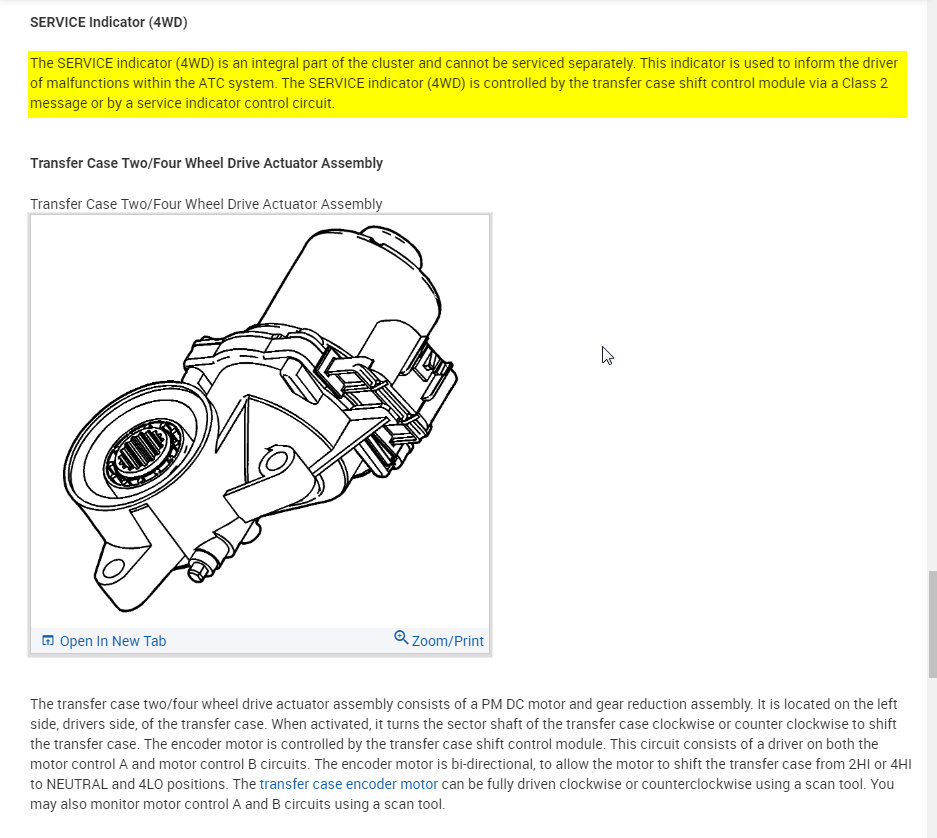 SERVICE Indicator (4WD)

The SERVICE indicator (4WD) is an integral part of the cluster and cannot be serviced separately. This indicator is used to inform the driver of malfunctions within the ATC system. The SERVICE indicator (4WD) is controlled by the transfer case shift control module via a Class 2 message or by a service indicator control circuit.

Transfer Case Two/Four Wheel Drive Actuator Assembly

Transfer Case Two/Four Wheel Drive Actuator Assembly

Open In New Tab

Zoom/Print

The transfer case two/four wheel drive actuator assembly consists of a PM DC motor and gear reduction assembly. It is located on the left side, drivers side, of the transfer case. When activated, it turns the sector shaft of the transfer case clockwise or counter clockwise to shift the transfer case. The encoder motor is controlled by the transfer case shift control module. This circuit consists of a driver on both the motor control A and motor control B circuits. The encoder motor is bi-directional, to allow the motor to shift the transfer case from 2HI or 4HI to NEUTRAL and 4LO positions. The transfer case encoder motor can be fully driven clockwise or counterclockwise using a scan tool. You may also monitor motor control A and B circuits using a scan tool.