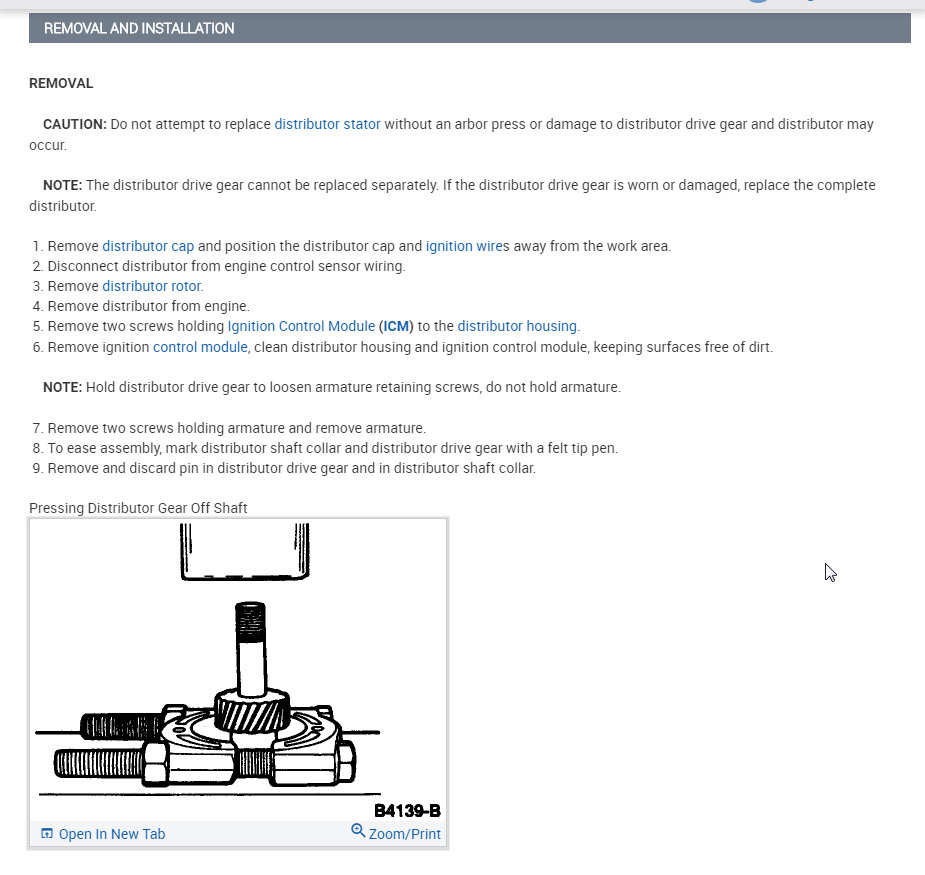 REMOVAL AND INSTALLATION

REMOVAL

CAUTION: Do not attempt to replace distributor stator without an arbor press or damage to distributor drive gear and distributor may occur.

NOTE: The distributor drive gear cannot be replaced separately. If the distributor drive gear is worn or damaged, replace the complete distributor.

1. Remove distributor cap and position the distributor cap and ignition wires away from the work area.
2. Disconnect distributor from engine control sensor wiring.
3. Remove distributor rotor.
4. Remove distributor from engine.
5. Remove two screws holding Ignition Control Module (ICM) to the distributor housing.
6. Remove ignition control module, clean distributor housing and ignition control module, keeping surfaces free of dirt.

NOTE: Hold distributor drive gear to loosen armature retaining screws, do not hold armature.

7. Remove two screws holding armature and remove armature.
8. To ease assembly, mark distributor shaft collar and distributor drive gear with a felt tip pen.
9. Remove and discard pin in distributor drive gear and in distributor shaft collar.

Pressing Distributor Gear Off Shaft

B4139-B

Open In New Tab

Zoom/Print