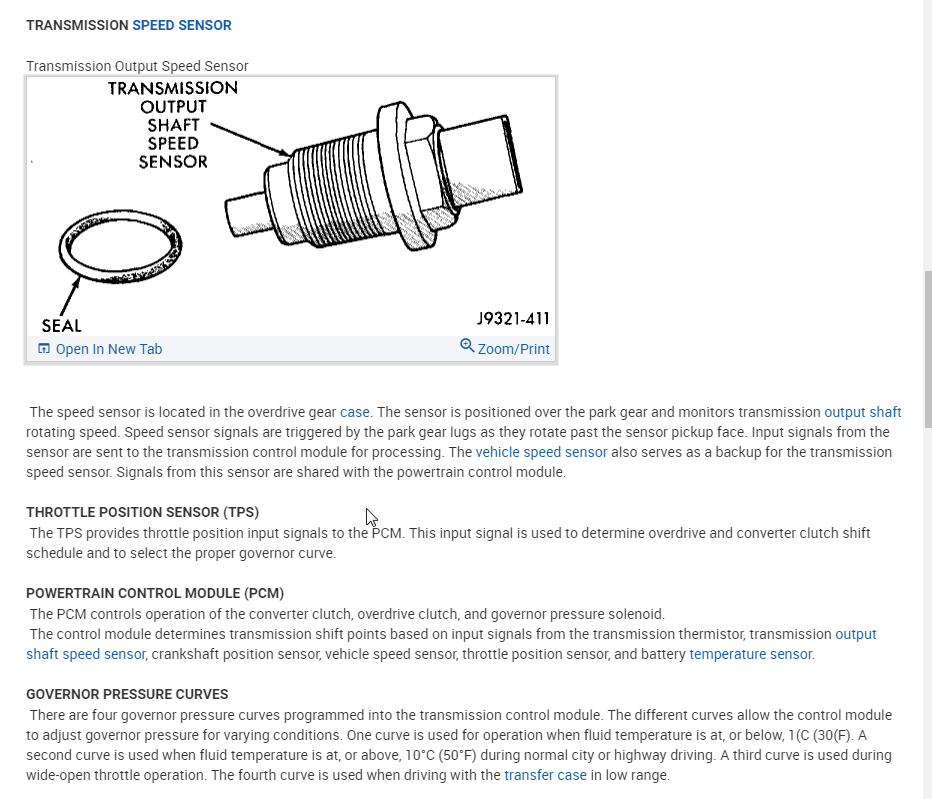 TRANSMISSION SPEED SENSOR

Transmission Output Speed Sensor

TRANSMISSION OUTPUT SHAFT SPEED SENSOR

SEAL

J9321-411

Open In New Tab

Zoom/Print

The speed sensor is located in the overdrive gear case. The sensor is positioned over the park gear and monitors transmission output shaft rotating speed. Speed sensor signals are triggered by the park gear lugs as they rotate past the sensor pickup face. Input signals from the sensor are sent to the transmission control module for processing. The vehicle speed sensor also serves as a backup for the transmission speed sensor. Signals from this sensor are shared with the powertrain control module.

THROTTLE POSITION SENSOR (TPS)
The TPS provides throttle position input signals to the PCM. This input signal is used to determine overdrive and converter clutch shift schedule and to select the proper governor curve.

POWERTRAIN CONTROL MODULE (PCM)
The PCM controls operation of the converter clutch, overdrive clutch, and governor pressure solenoid.
The control module determines transmission shift points based on input signals from the transmission thermistor, transmission output shaft speed sensor, crankshaft position sensor, vehicle speed sensor, throttle position sensor, and battery temperature sensor.

GOVERNOR PRESSURE CURVES
There are four governor pressure curves programmed into the transmission control module. The different curves allow the control module to adjust governor pressure for varying conditions. One curve is used for operation when fluid temperature is at, or below, 1(C (30(F). A second curve is used when fluid temperature is at, or above, 10°C (50°F) during normal city or highway driving. A third curve is used during wide-open throttle operation. The fourth curve is used when driving with the transfer case in low range.