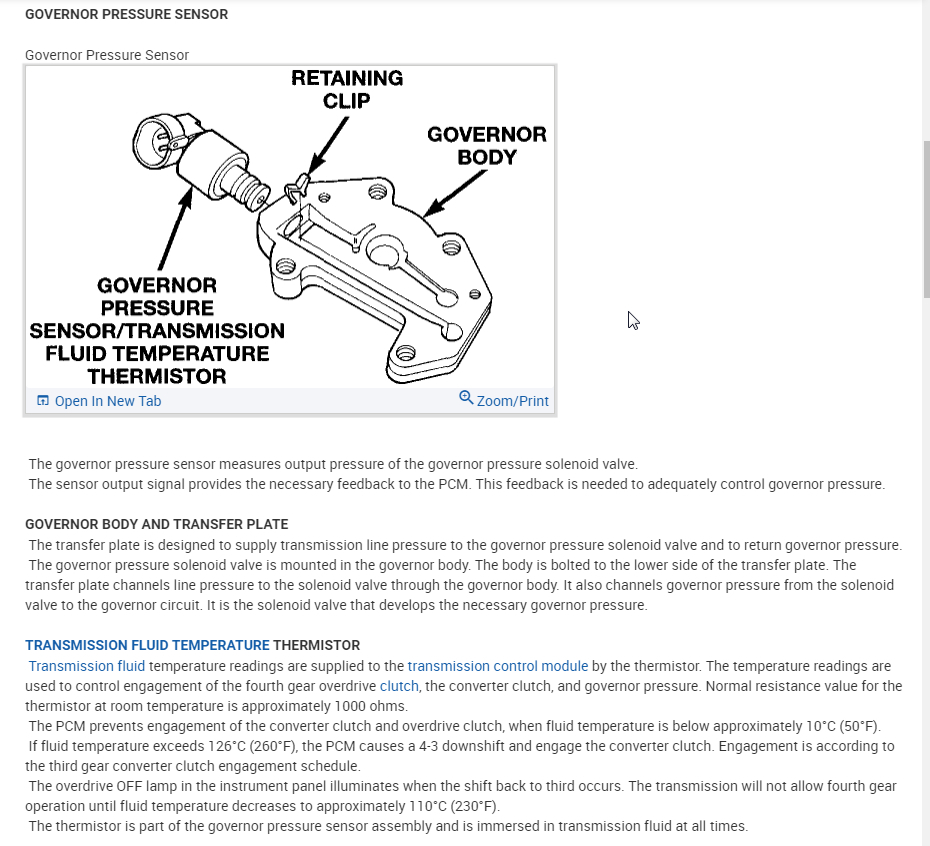 GOVERNOR PRESSURE SENSOR

Governor Pressure Sensor

RETAINING CLIP

GOVERNOR BODY

GOVERNOR PRESSURE SENSOR/TRANSMISSION FLUID TEMPERATURE THERMISTOR

Open In New Tab

Zoom/Print

The governor pressure sensor measures output pressure of the governor pressure solenoid valve.
The sensor output signal provides the necessary feedback to the PCM. This feedback is needed to adequately control governor pressure.

GOVERNOR BODY AND TRANSFER PLATE
The transfer plate is designed to supply transmission line pressure to the governor pressure solenoid valve and to return governor pressure.
The governor pressure solenoid valve is mounted in the governor body. The body is bolted to the lower side of the transfer plate. The transfer plate channels line pressure to the solenoid valve through the governor body. It also channels governor pressure from the solenoid valve to the governor circuit. It is the solenoid valve that develops the necessary governor pressure.

TRANSMISSION FLUID TEMPERATURE THERMISTOR
Transmission fluid temperature readings are supplied to the transmission control module by the thermistor. The temperature readings are used to control engagement of the fourth gear overdrive clutch, the converter clutch, and governor pressure. Normal resistance value for the thermistor at room temperature is approximately 1000 ohms.
The PCM prevents engagement of the converter clutch and overdrive clutch, when fluid temperature is below approximately 10°C (50°F).
If fluid temperature exceeds 126°C (260°F), the PCM causes a 4-3 downshift and engage the converter clutch. Engagement is according to the third gear converter clutch engagement schedule.
The overdrive OFF lamp in the instrument panel illuminates when the shift back to third occurs. The transmission will not allow fourth gear operation until fluid temperature decreases to approximately 110°C (230°F).
The thermistor is part of the governor pressure sensor assembly and is immersed in transmission fluid at all times.