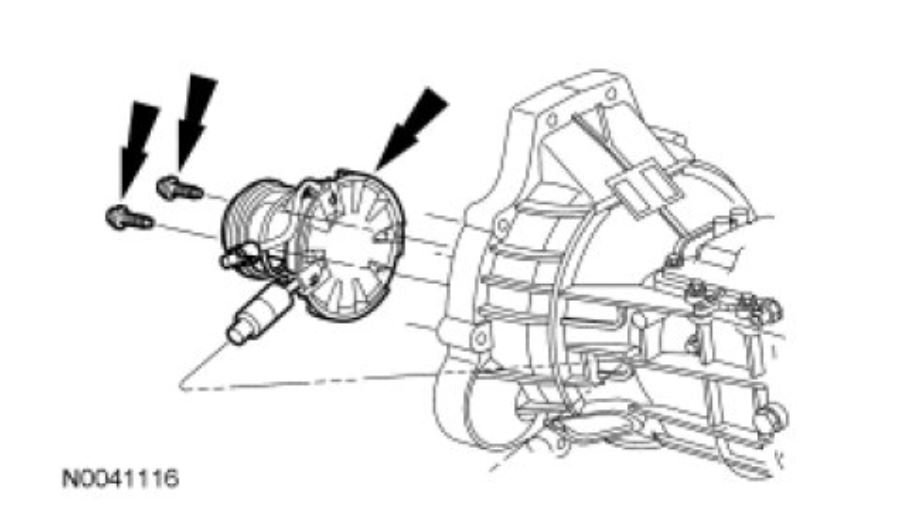 N0041116