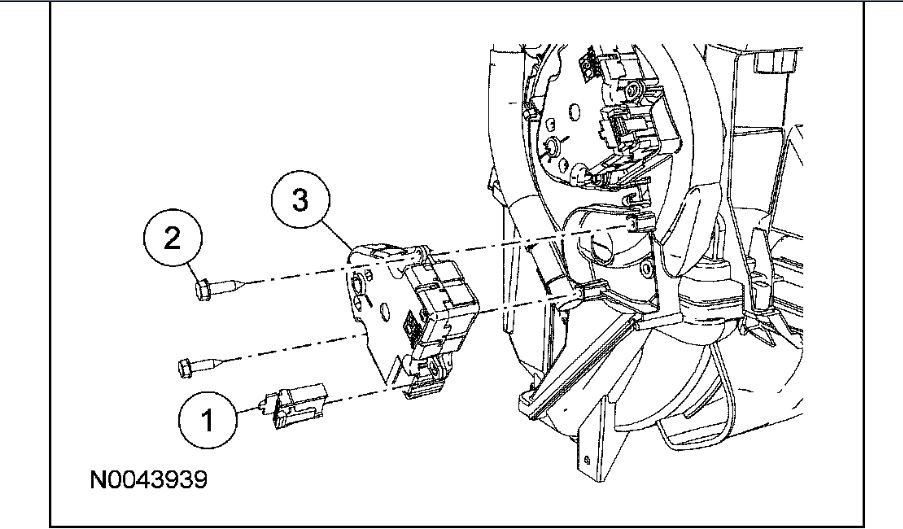 3
2
1
N0043939