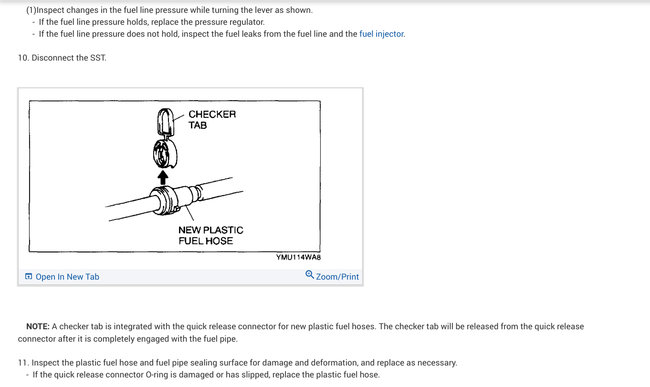 (1)Inspect changes in the fuel line pressure while turning the lever as shown.
- If the fuel line pressure holds, replace the pressure regulator.
- If the fuel line pressure does not hold, inspect the fuel leaks from the fuel line and the fuel injector.

10. Disconnect the SST.

CHECKER TAB

NEW PLASTIC FUEL HOSE

YMU114WA8

Open In New Tab

Zoom/Print

NOTE: A checker tab is integrated with the quick release connector for new plastic fuel hoses. The checker tab will be released from the quick release connector after it is completely engaged with the fuel pipe.

11. Inspect the plastic fuel hose and fuel pipe sealing surface for damage and deformation, and replace as necessary.
- If the quick release connector O-ring is damaged or has slipped, replace the plastic fuel hose.