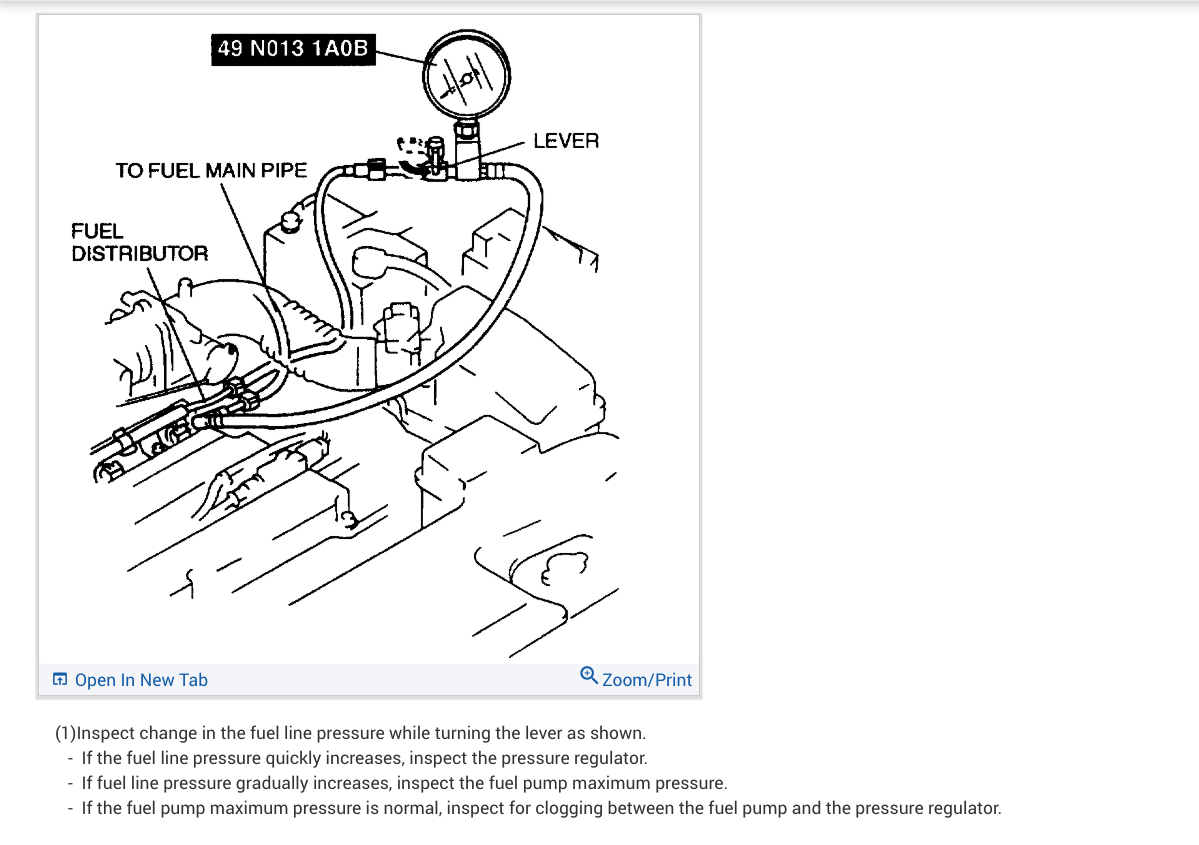 49 N013 1A0B

LEVER

TO FUEL MAIN PIPE

FUEL DISTRIBUTOR

Open In New Tab

Zoom/Print

(1)Inspect change in the fuel line pressure while turning the lever as shown.
- If the fuel line pressure quickly increases, inspect the pressure regulator.
- If fuel line pressure gradually increases, inspect the fuel pump maximum pressure.
- If the fuel pump maximum pressure is normal, inspect for clogging between the fuel pump and the pressure regulator.