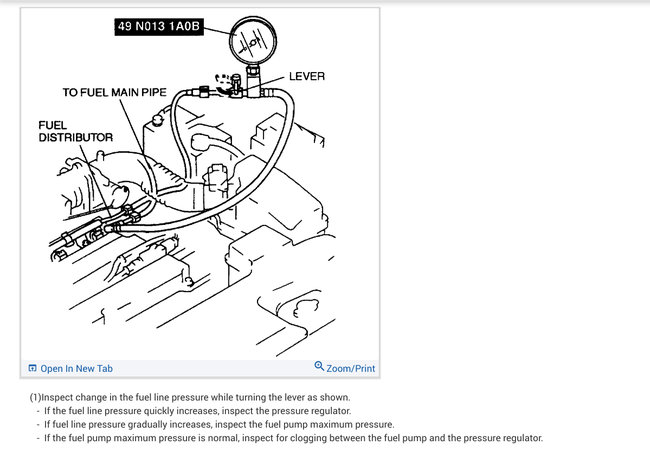 49 N013 1A0B

LEVER

TO FUEL MAIN PIPE

FUEL DISTRIBUTOR

Open In New Tab

Zoom/Print

(1)Inspect change in the fuel line pressure while turning the lever as shown.
- If the fuel line pressure quickly increases, inspect the pressure regulator.
- If fuel line pressure gradually increases, inspect the fuel pump maximum pressure.
- If the fuel pump maximum pressure is normal, inspect for clogging between the fuel pump and the pressure regulator.