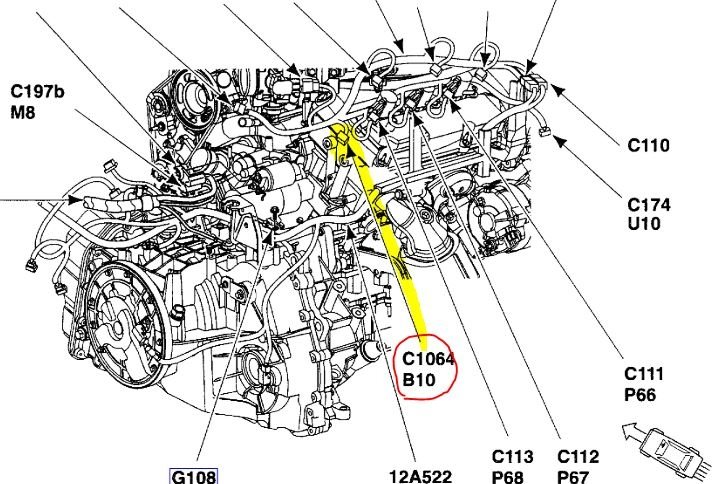 C197b
M8

C110

C174
U10

C1064
B10

C111
P66

G108

12A522

C113
P68

C112
P67