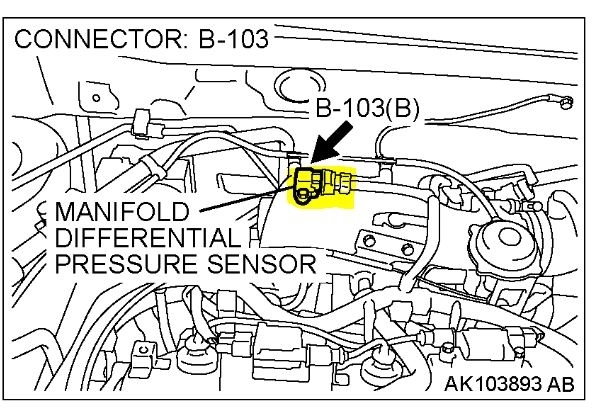 CONNECTOR: B-103

B-103(B)

MANIFOLD DIFFERENTIAL PRESSURE SENSOR

AK103893 AB