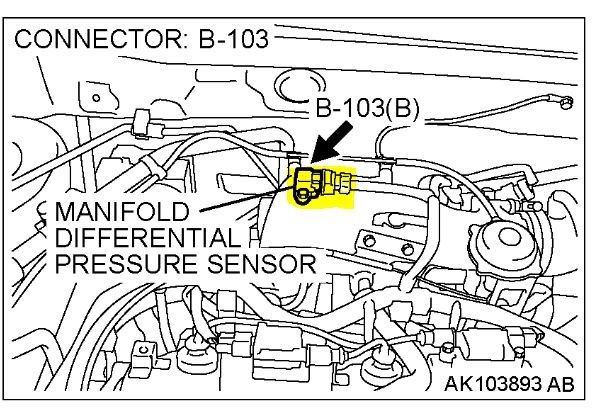 CONNECTOR: B-103

B-103(B)

MANIFOLD DIFFERENTIAL PRESSURE SENSOR

AK103893 AB