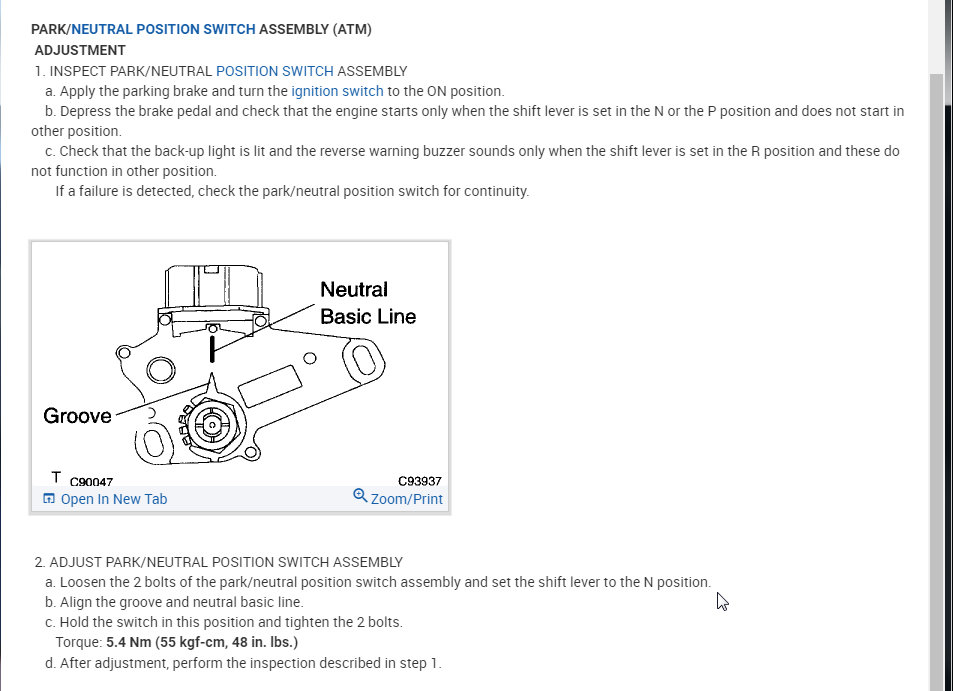 PARK/NEUTRAL POSITION SWITCH ASSEMBLY (ATM)
ADJUSTMENT
1. INSPECT PARK/NEUTRAL POSITION SWITCH ASSEMBLY
a. Apply the parking brake and turn the ignition switch to the ON position.
b. Depress the brake pedal and check that the engine starts only when the shift lever is set in the N or the P position and does not start in other position.
c. Check that the back-up light is lit and the reverse warning buzzer sounds only when the shift lever is set in the R position and these do not function in other position.
If a failure is detected, check the park/neutral position switch for continuity.

Neutral Basic Line
Groove
T C90047
C93937
Open In New Tab
Zoom/Print

2. ADJUST PARK/NEUTRAL POSITION SWITCH ASSEMBLY
a. Loosen the 2 bolts of the park/neutral position switch assembly and set the shift lever to the N position.
b. Align the groove and neutral basic line.
c. Hold the switch in this position and tighten the 2 bolts.
Torque: 5.4 Nm (55 kgf-cm, 48 in. lbs.)
d. After adjustment, perform the inspection described in step 1.