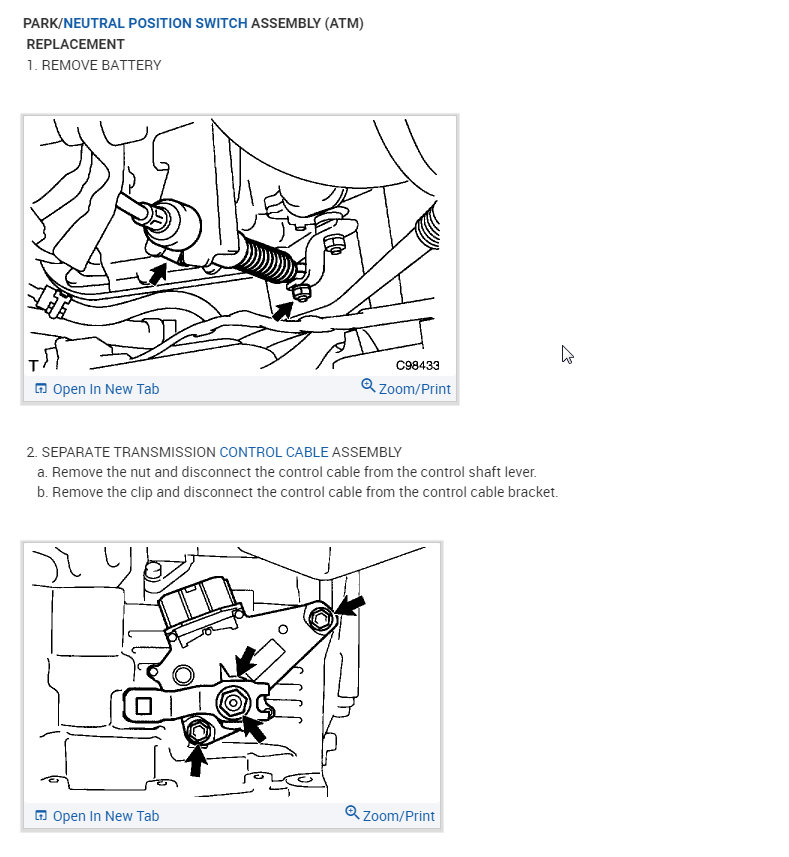 PARK/NEUTRAL POSITION SWITCH ASSEMBLY (ATM)
REPLACEMENT
1. REMOVE BATTERY

T
C98433
Open In New Tab
Zoom/Print

2. SEPARATE TRANSMISSION CONTROL CABLE ASSEMBLY
a. Remove the nut and disconnect the control cable from the control shaft lever.
b. Remove the clip and disconnect the control cable from the control cable bracket.

Open In New Tab
Zoom/Print