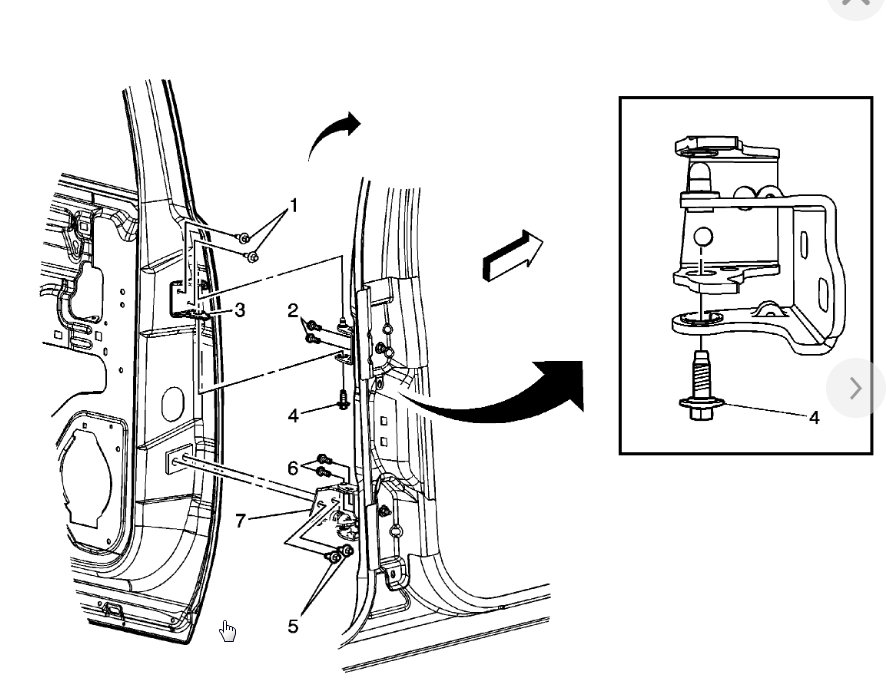 1
3
2
4
6
7
5
4