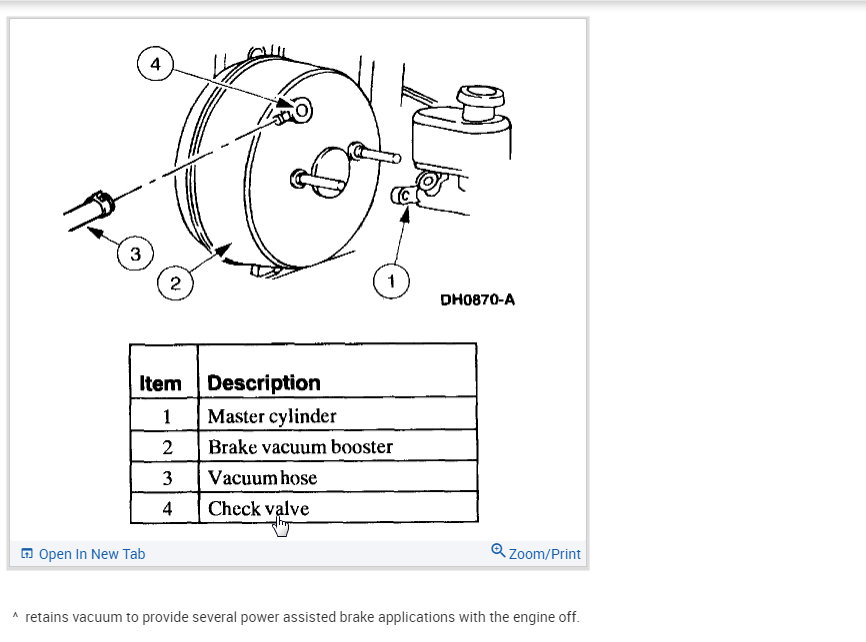 4

3

2

1

DH0870-A

| Item | Description |
|---|---|
| 1 | Master cylinder |
| 2 | Brake vacuum booster |
| 3 | Vacuum hose |
| 4 | Check valve |

Open In New Tab

Zoom/Print

^ retains vacuum to provide several power assisted brake applications with the engine off.