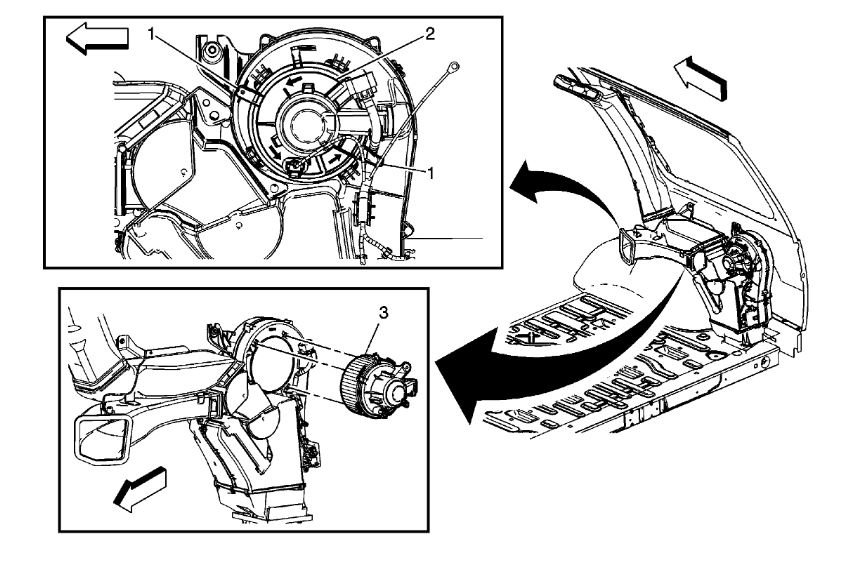 1
2
1
3