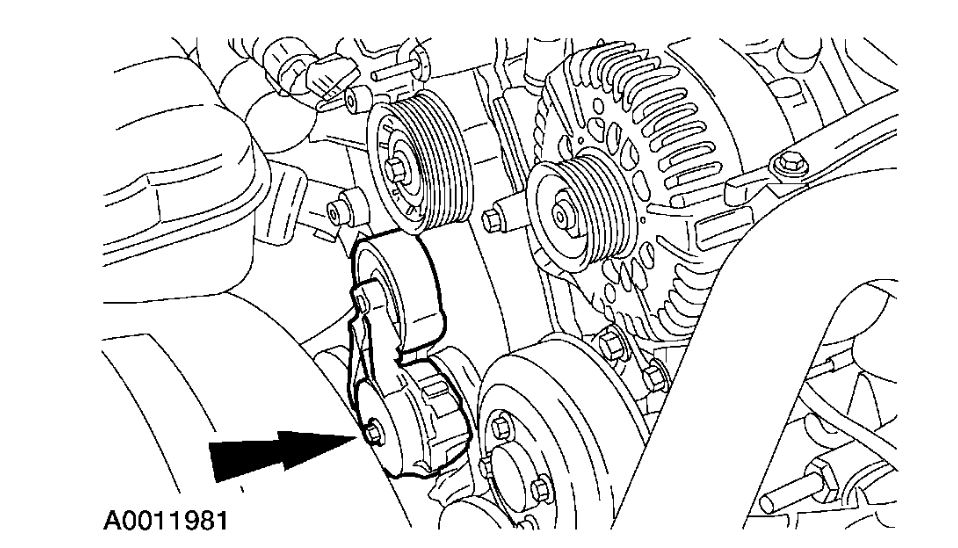 A0011981