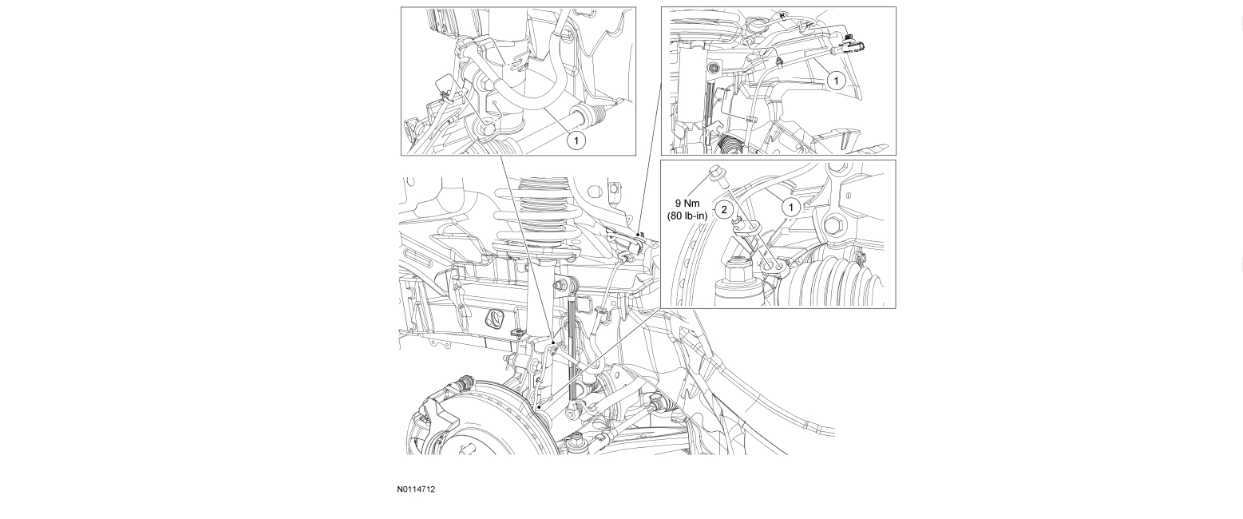 1

1

9 Nm
(80 lb-in)

2

1

N0114712