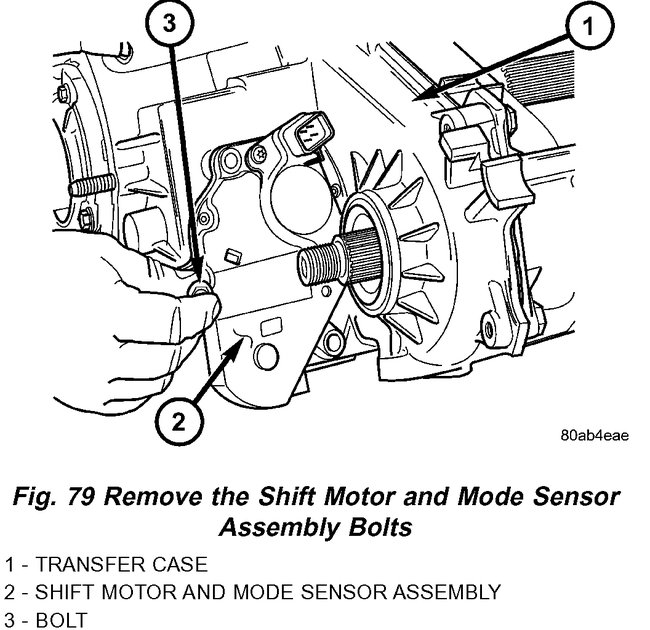 3
1
2
80ab4eae

Fig. 79 Remove the Shift Motor and Mode Sensor Assembly Bolts

1 - TRANSFER CASE
2 - SHIFT MOTOR AND MODE SENSOR ASSEMBLY
3 - BOLT