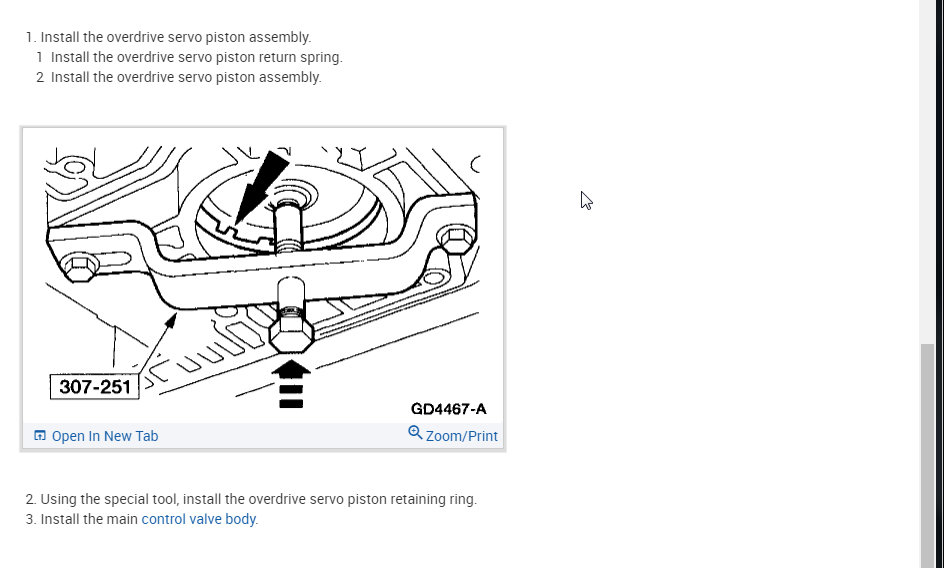 1. Install the overdrive servo piston assembly.

1 Install the overdrive servo piston return spring.

2 Install the overdrive servo piston assembly.

307-251

GD4467-A

Open In New Tab

Zoom/Print

2. Using the special tool, install the overdrive servo piston retaining ring.

3. Install the main control valve body.