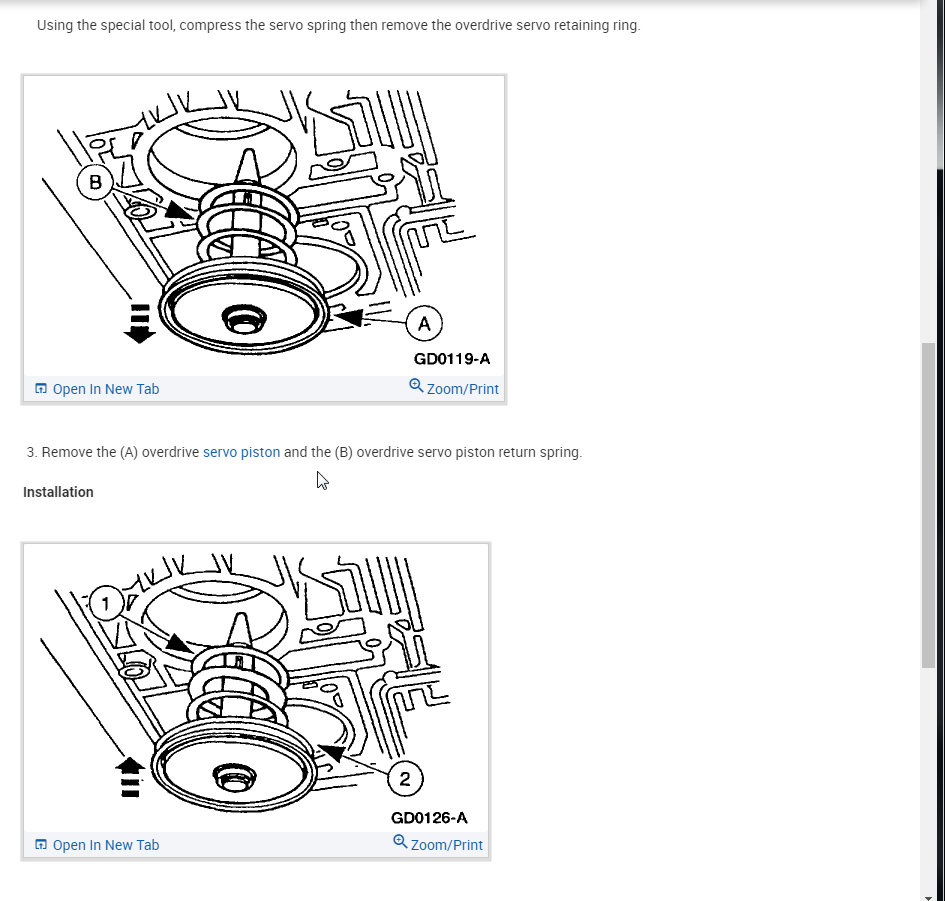 Using the special tool, compress the servo spring then remove the overdrive servo retaining ring.

B

A

GD0119-A

Open In New Tab

Zoom/Print

3. Remove the (A) overdrive servo piston and the (B) overdrive servo piston return spring.

Installation

1

2

GD0126-A

Open In New Tab

Zoom/Print