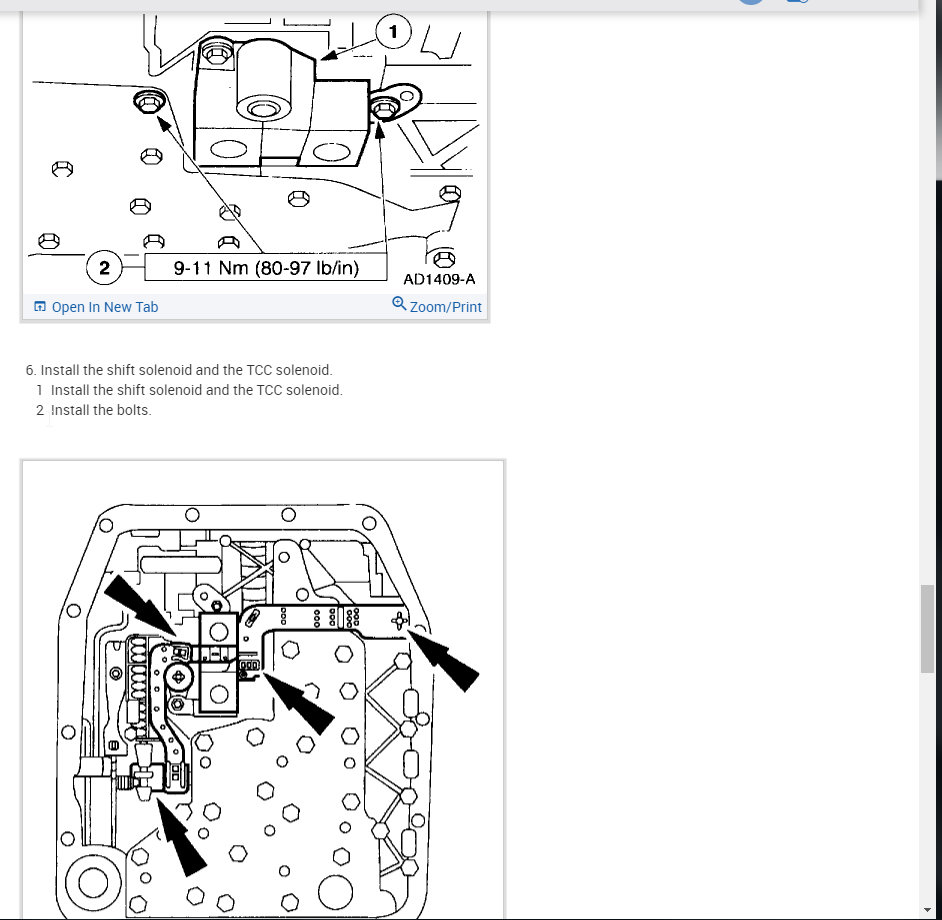 1

2

9-11 Nm (80-97 lb/in)

AD1409-A

Open In New Tab

Zoom/Print

6. Install the shift solenoid and the TCC solenoid.
1 Install the shift solenoid and the TCC solenoid.
2 Install the bolts.