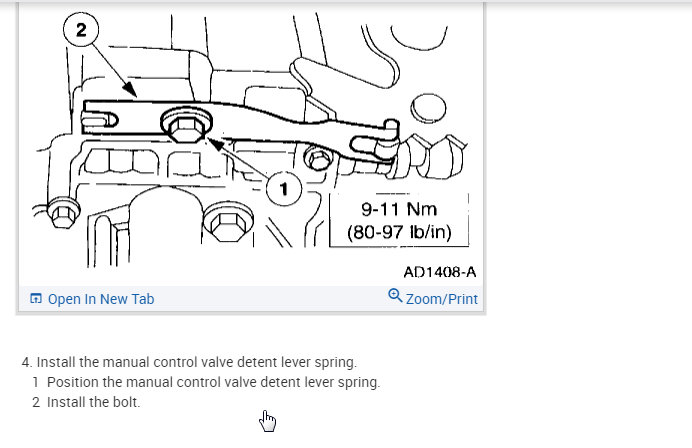 2

1

9-11 Nm
(80-97 lb/in)

AD1408-A

Open In New Tab

Zoom/Print

4. Install the manual control valve detent lever spring.
1 Position the manual control valve detent lever spring.
2 Install the bolt.