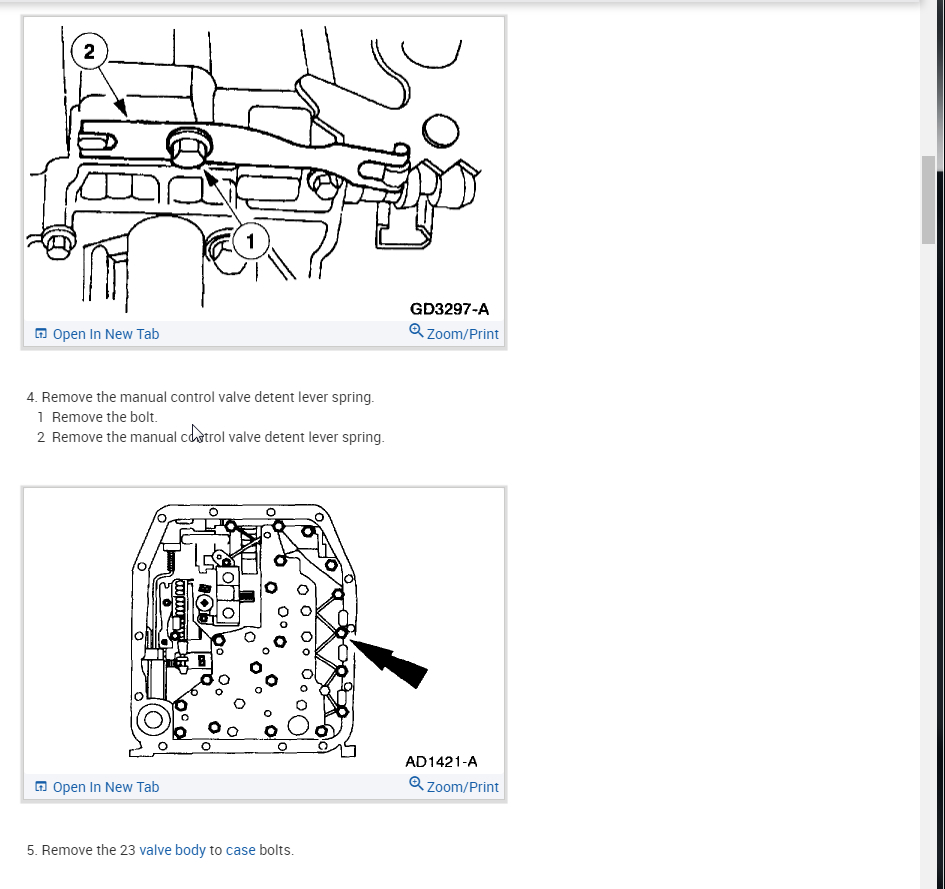 2

1

GD3297-A

Open In New Tab

Zoom/Print

4. Remove the manual control valve detent lever spring.

1 Remove the bolt.

2 Remove the manual control valve detent lever spring.

AD1421-A

Open In New Tab

Zoom/Print

5. Remove the 23 valve body to case bolts.