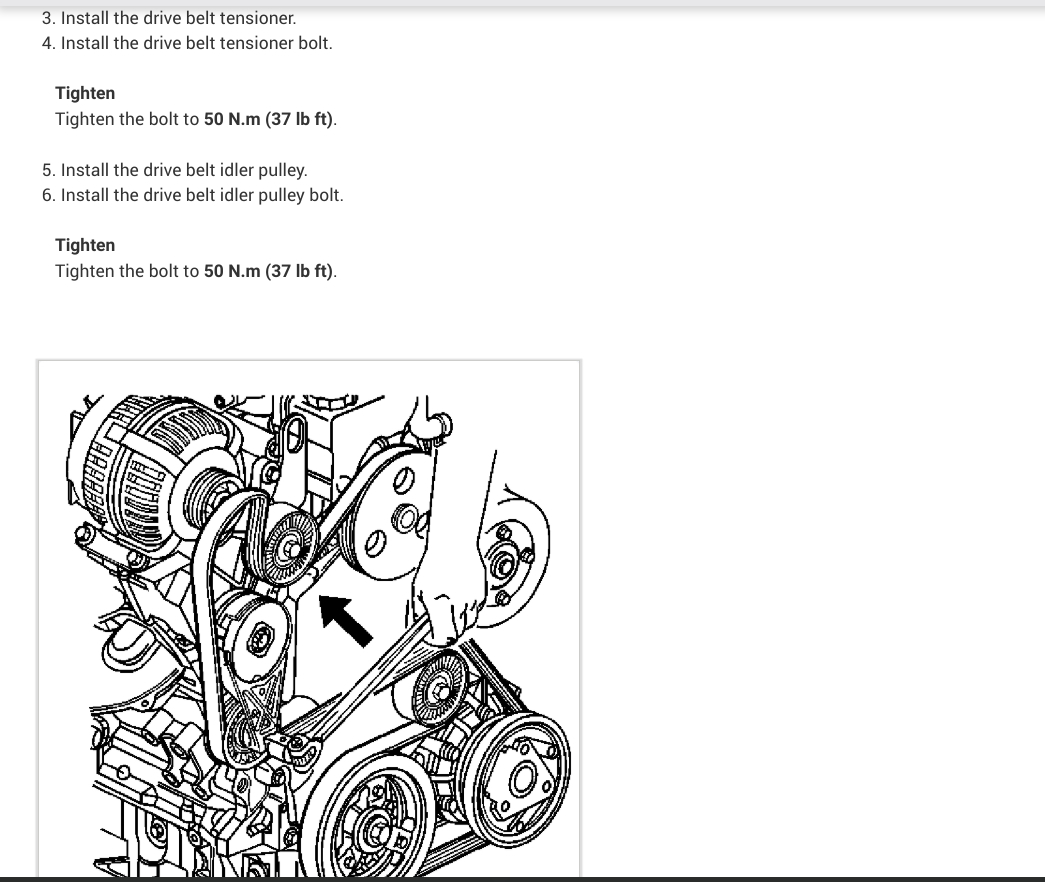 3. Install the drive belt tensioner.
4. Install the drive belt tensioner bolt.

Tighten
Tighten the bolt to 50 N.m (37 lb ft).

5. Install the drive belt idler pulley.
6. Install the drive belt idler pulley bolt.

Tighten
Tighten the bolt to 50 N.m (37 lb ft).