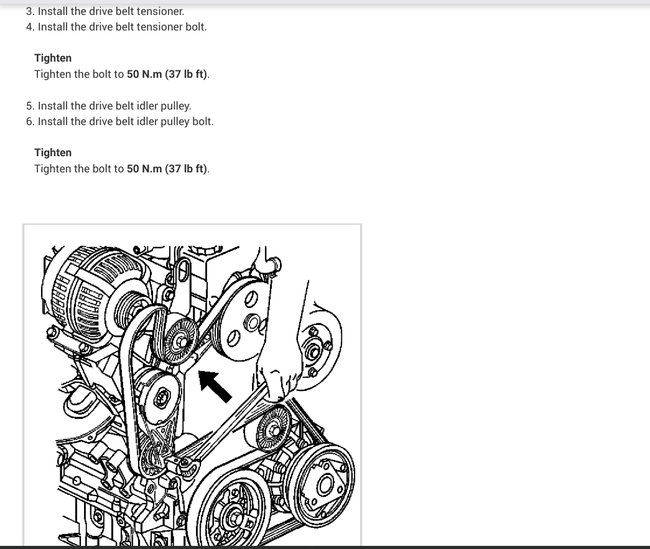 3. Install the drive belt tensioner.
4. Install the drive belt tensioner bolt.

Tighten
Tighten the bolt to 50 N.m (37 lb ft).

5. Install the drive belt idler pulley.
6. Install the drive belt idler pulley bolt.

Tighten
Tighten the bolt to 50 N.m (37 lb ft).