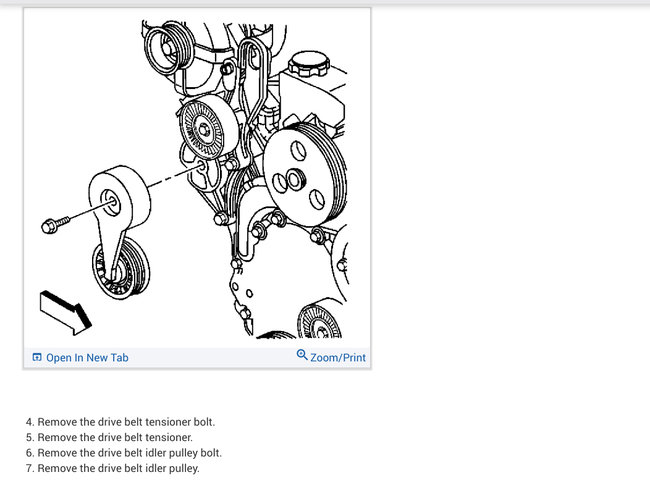 Open In New Tab

Zoom/Print

4. Remove the drive belt tensioner bolt.
5. Remove the drive belt tensioner.
6. Remove the drive belt idler pulley bolt.
7. Remove the drive belt idler pulley.