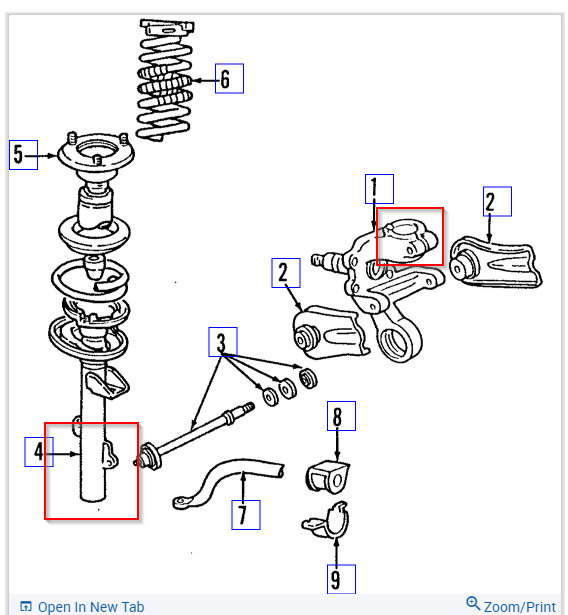 6
5
1
2
2
3
8
4
7
9
Open In New Tab
Zoom/Print