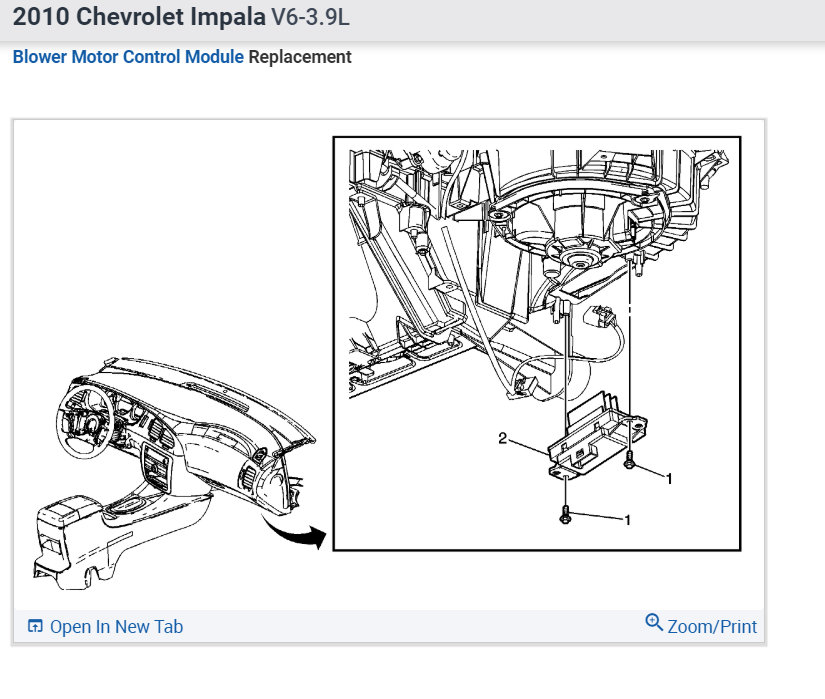 2010 Chevrolet Impala V6-3.9L

Blower Motor Control Module Replacement

2

1

1

Open In New Tab

Zoom/Print