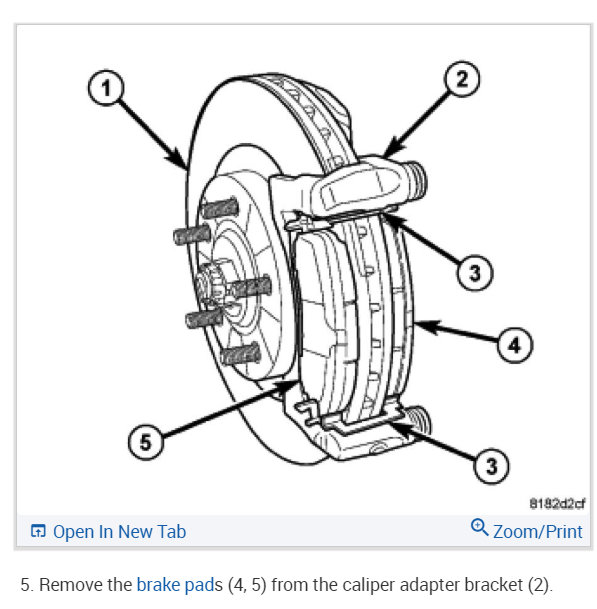 1
2
3
4
5
3
8182d2cf
Open In New Tab
Zoom/Print

5. Remove the brake pads (4, 5) from the caliper adapter bracket (2).