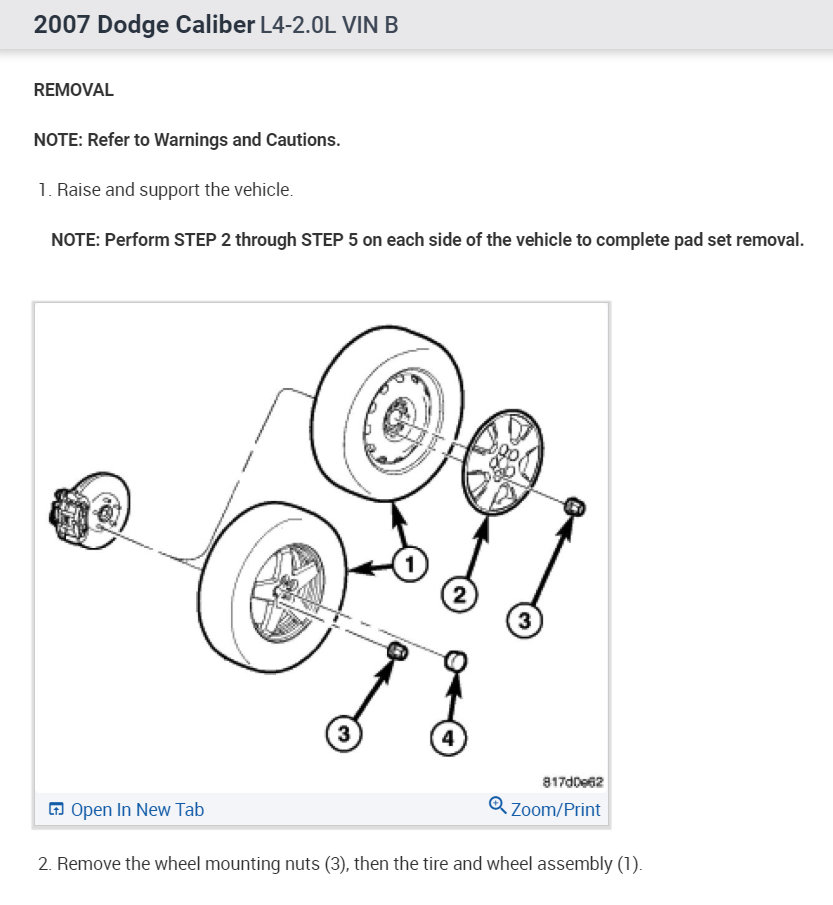 2007 Dodge Caliber L4-2.0L VIN B

REMOVAL

NOTE: Refer to Warnings and Cautions.

1. Raise and support the vehicle.

NOTE: Perform STEP 2 through STEP 5 on each side of the vehicle to complete pad set removal.

1

2

3

3

4

817d0e62

Open In New Tab

Zoom/Print

2. Remove the wheel mounting nuts (3), then the tire and wheel assembly (1).