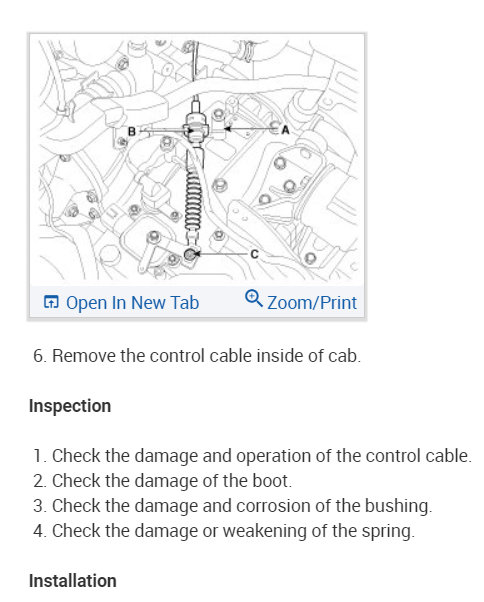 B

A

C

Open In New Tab Zoom/Print

6. Remove the control cable inside of cab.

Inspection

1. Check the damage and operation of the control cable.
2. Check the damage of the boot.
3. Check the damage and corrosion of the bushing.
4. Check the damage or weakening of the spring.

Installation