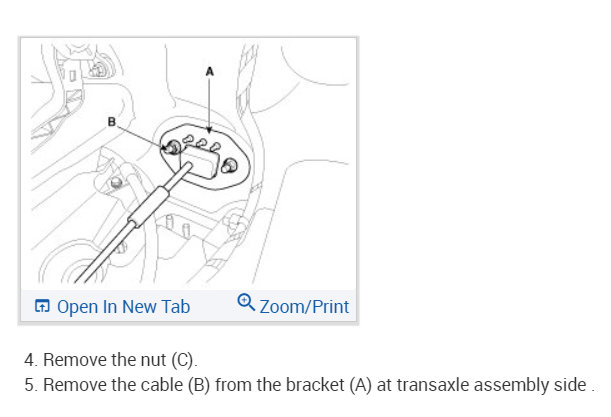 A

B

Open In New Tab

Zoom/Print

4. Remove the nut (C).

5. Remove the cable (B) from the bracket (A) at transaxle assembly side .