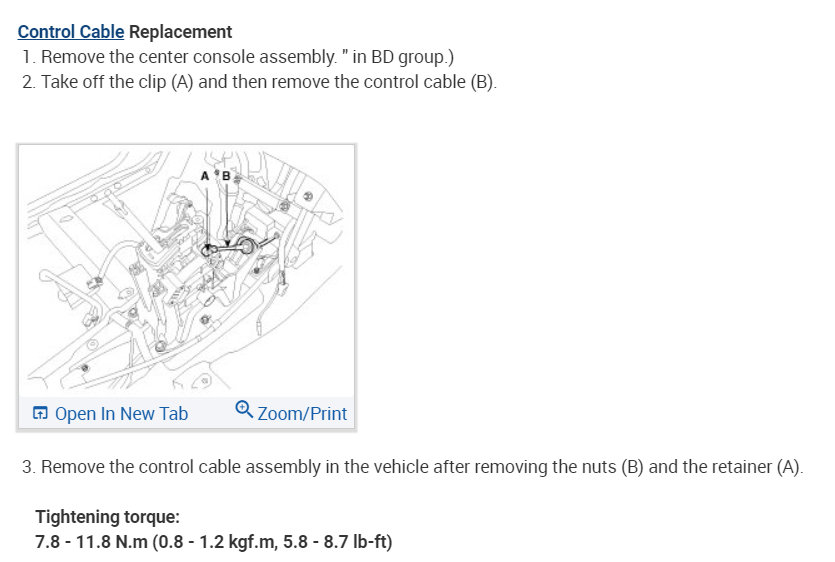 Control Cable Replacement
1. Remove the center console assembly. " in BD group.)
2. Take off the clip (A) and then remove the control cable (B).

A B

Open In New Tab Zoom/Print

3. Remove the control cable assembly in the vehicle after removing the nuts (B) and the retainer (A).

Tightening torque:
7.8 - 11.8 N.m (0.8 - 1.2 kgf.m, 5.8 - 8.7 lb-ft)