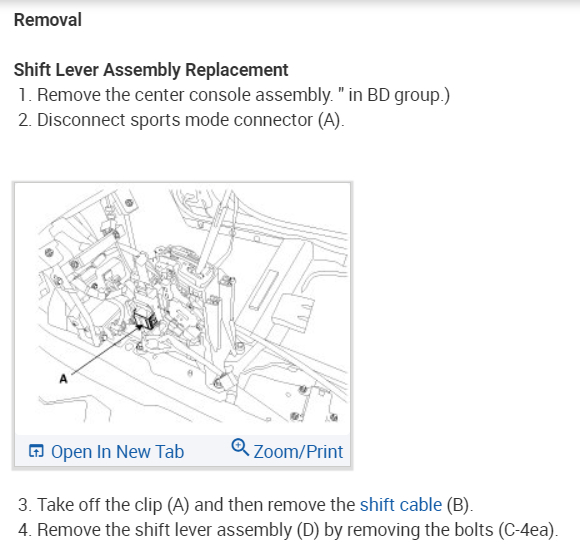 Removal

Shift Lever Assembly Replacement

1. Remove the center console assembly. " in BD group.)
2. Disconnect sports mode connector (A).

A

Open In New Tab
Zoom/Print

3. Take off the clip (A) and then remove the shift cable (B).
4. Remove the shift lever assembly (D) by removing the bolts (C-4ea).